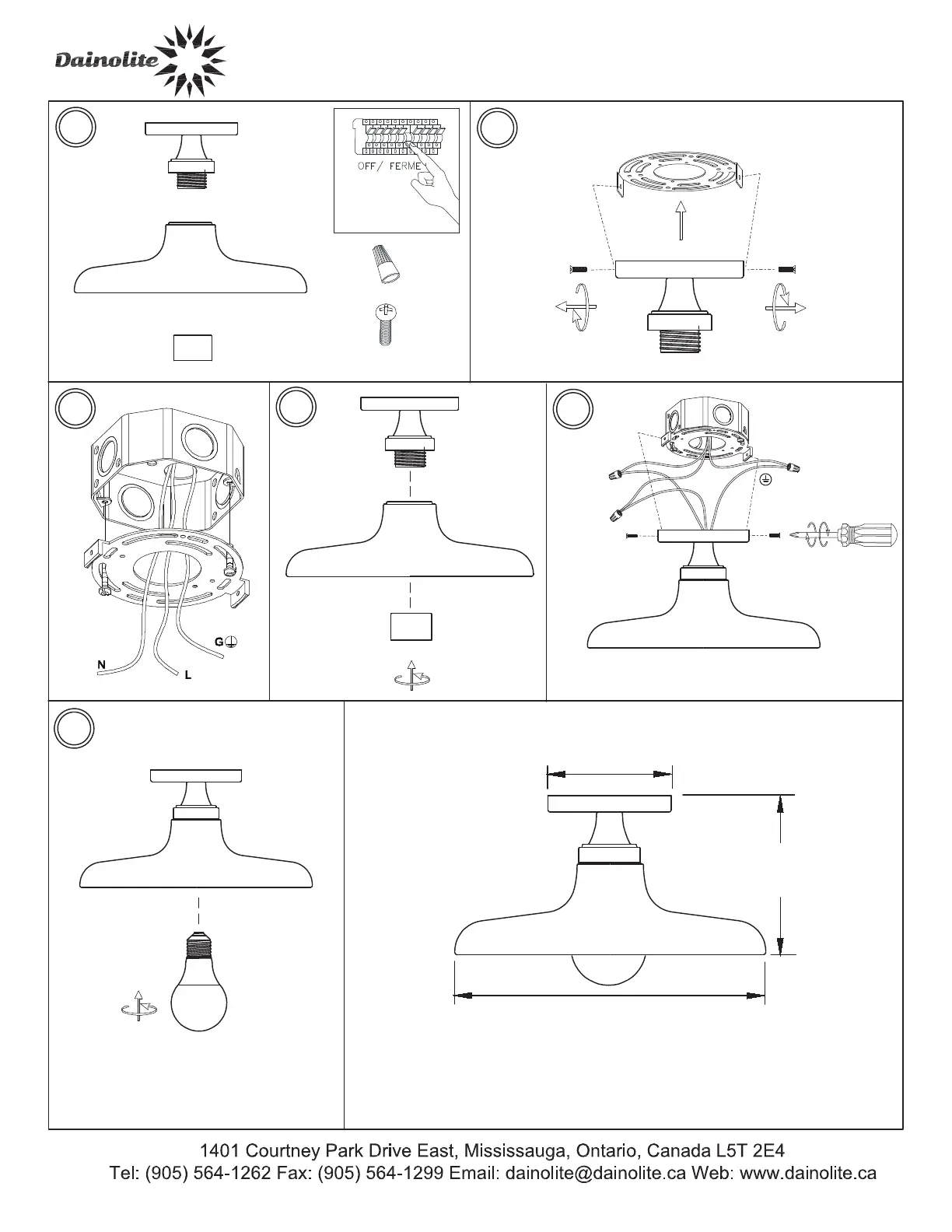 Dainolite

OFF/ FERME

G
N
L

1401 Courtney Park Drive East, Mississauga, Ontario, Canada L5T 2E4
Tel: (905) 564-1262 Fax: (905) 564-1299 Email: dainolite@dainolite.ca Web: www.dainolite.ca