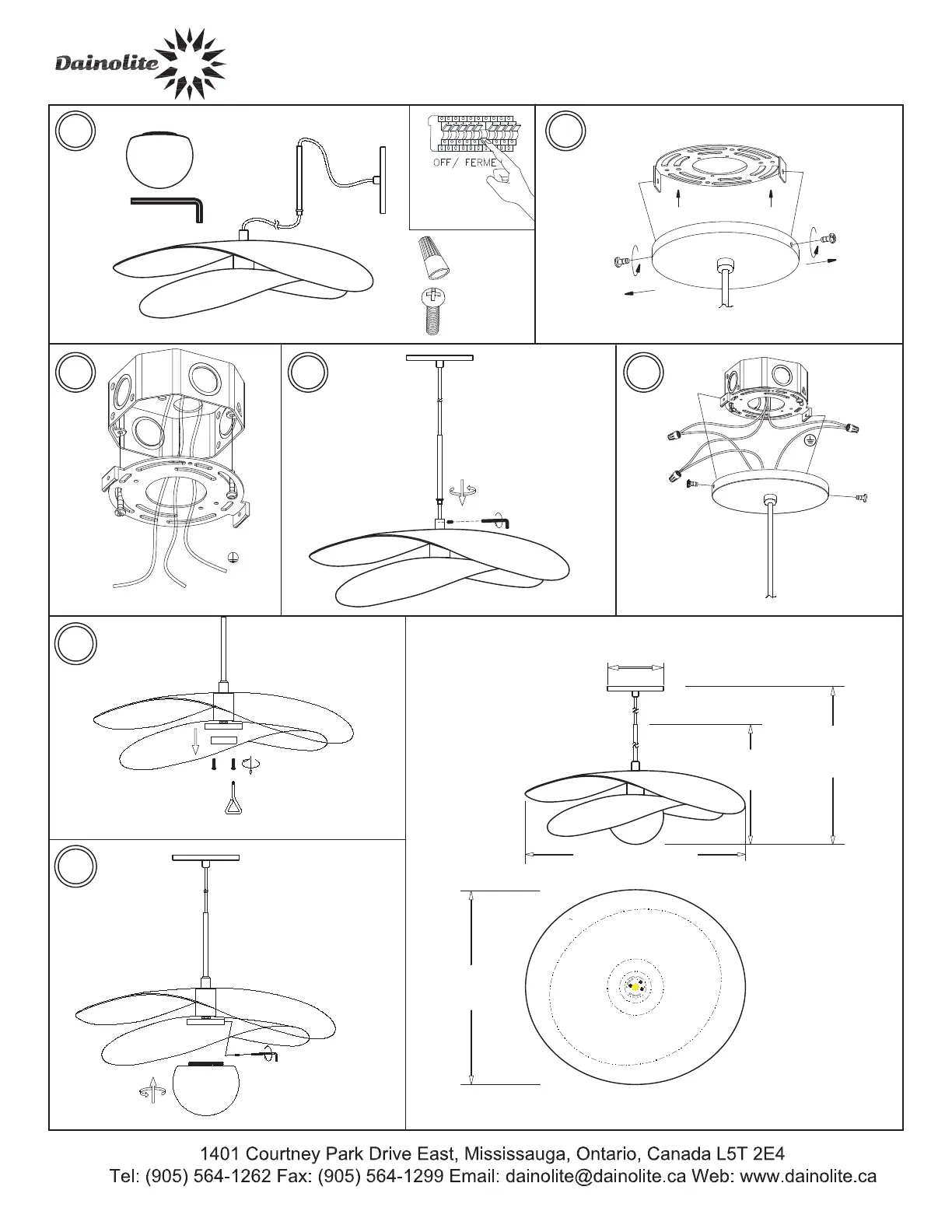 Dainolite

OFF/ FERME

1401 Courtney Park Drive East, Mississauga, Ontario, Canada L5T 2E4
Tel: (905) 564-1262 Fax: (905) 564-1299 Email: dainolite@dainolite.ca Web: www.dainolite.ca