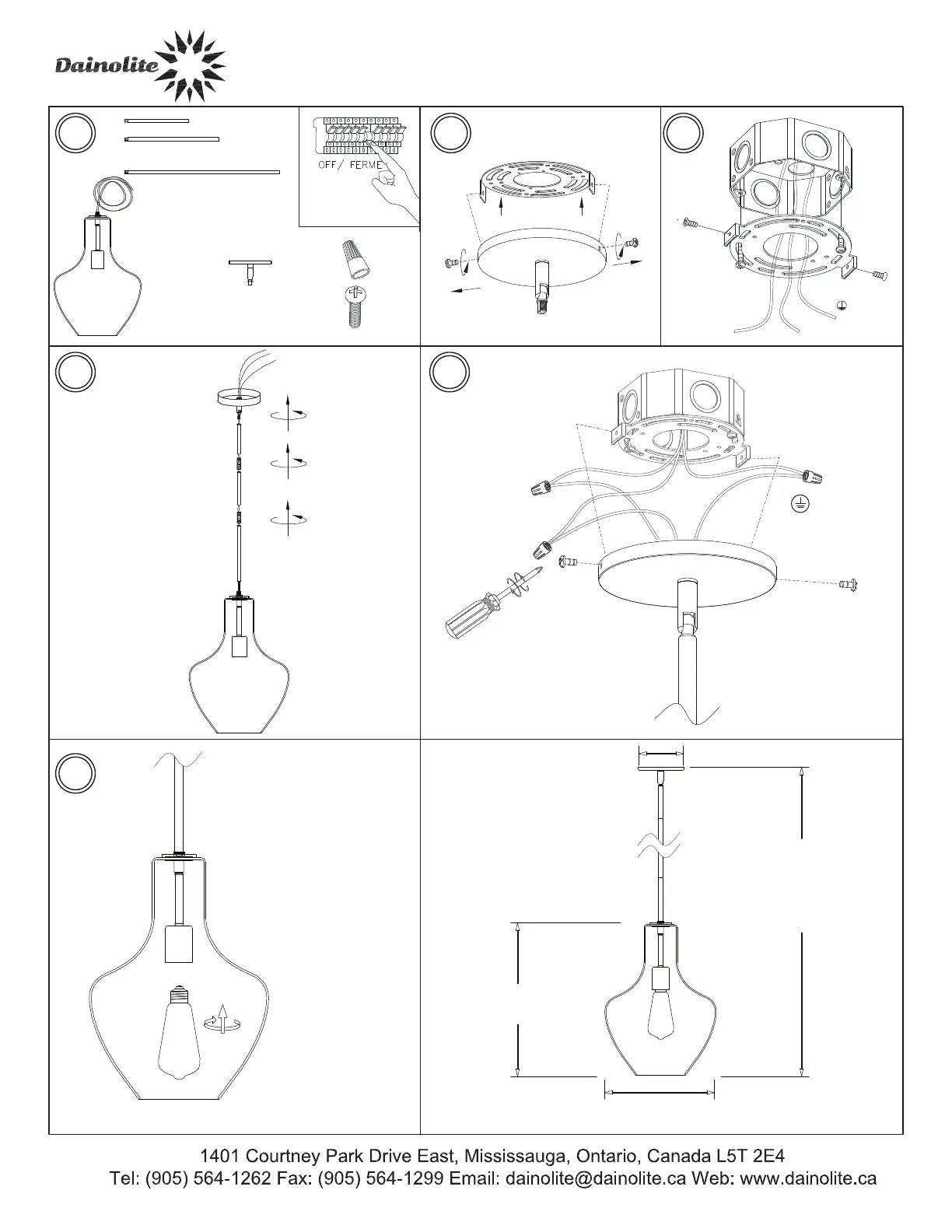 Dainolite

OFF/ FERME

1401 Courtney Park Drive East, Mississauga, Ontario, Canada L5T 2E4
Tel: (905) 564-1262 Fax: (905) 564-1299 Email: dainolite@dainolite.ca Web: www.dainolite.ca