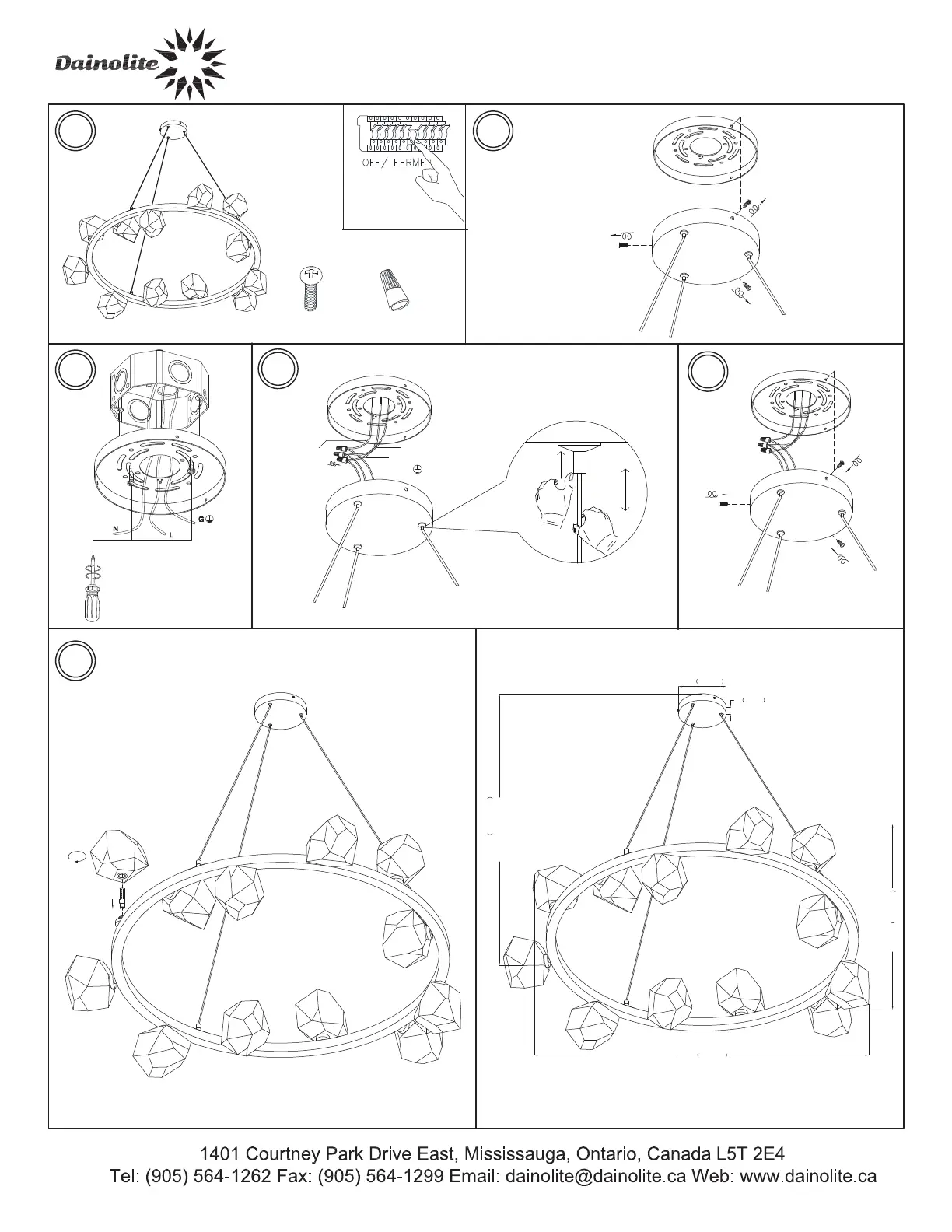 Dainolite

OFF/ FERME

N

L

G

1401 Courtney Park Drive East, Mississauga, Ontario, Canada L5T 2E4
Tel: (905) 564-1262 Fax: (905) 564-1299 Email: dainolite@dainolite.ca Web: www.dainolite.ca