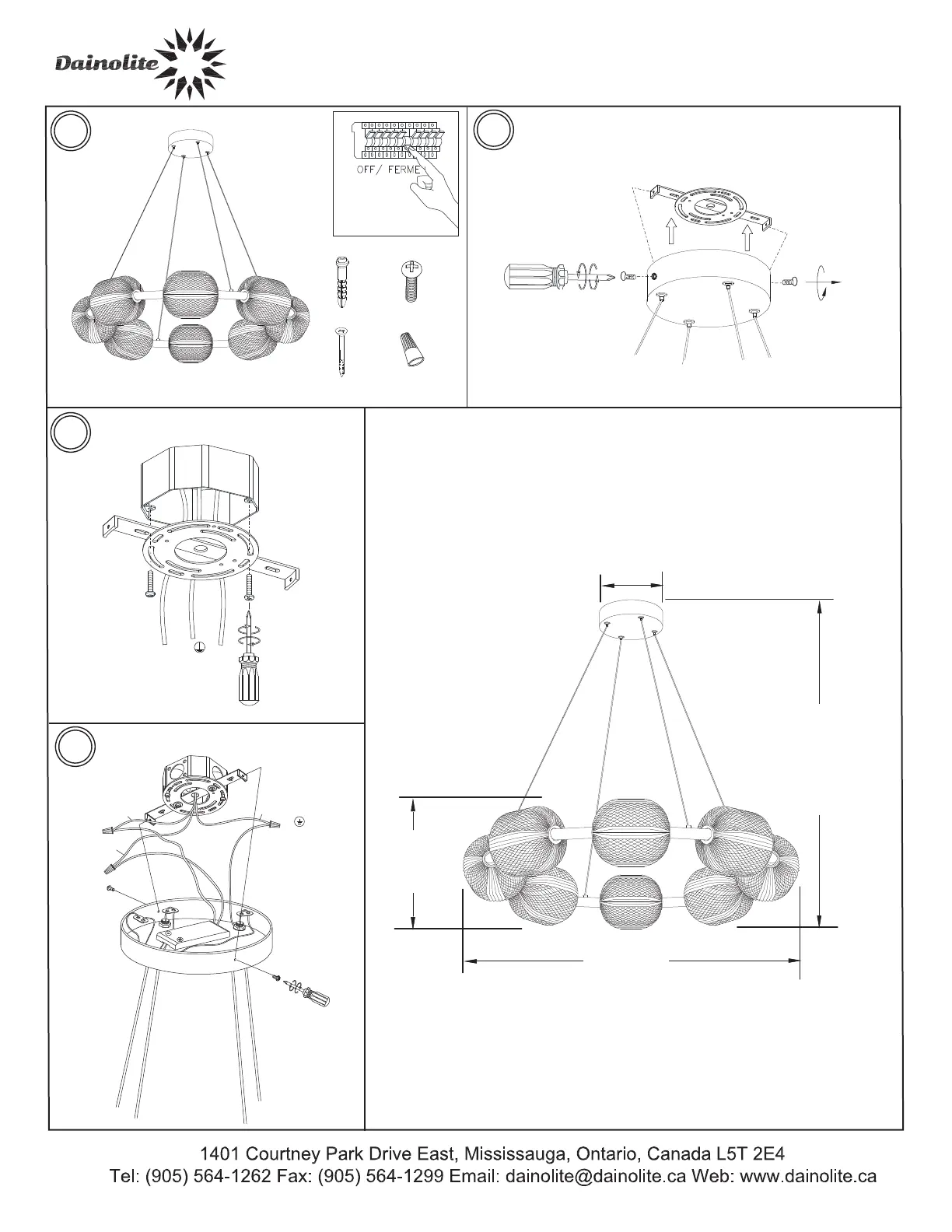 Dainolite

OFF/ FERME

1401 Courtney Park Drive East, Mississauga, Ontario, Canada L5T 2E4
Tel: (905) 564-1262 Fax: (905) 564-1299 Email: dainolite@dainolite.ca Web: www.dainolite.ca