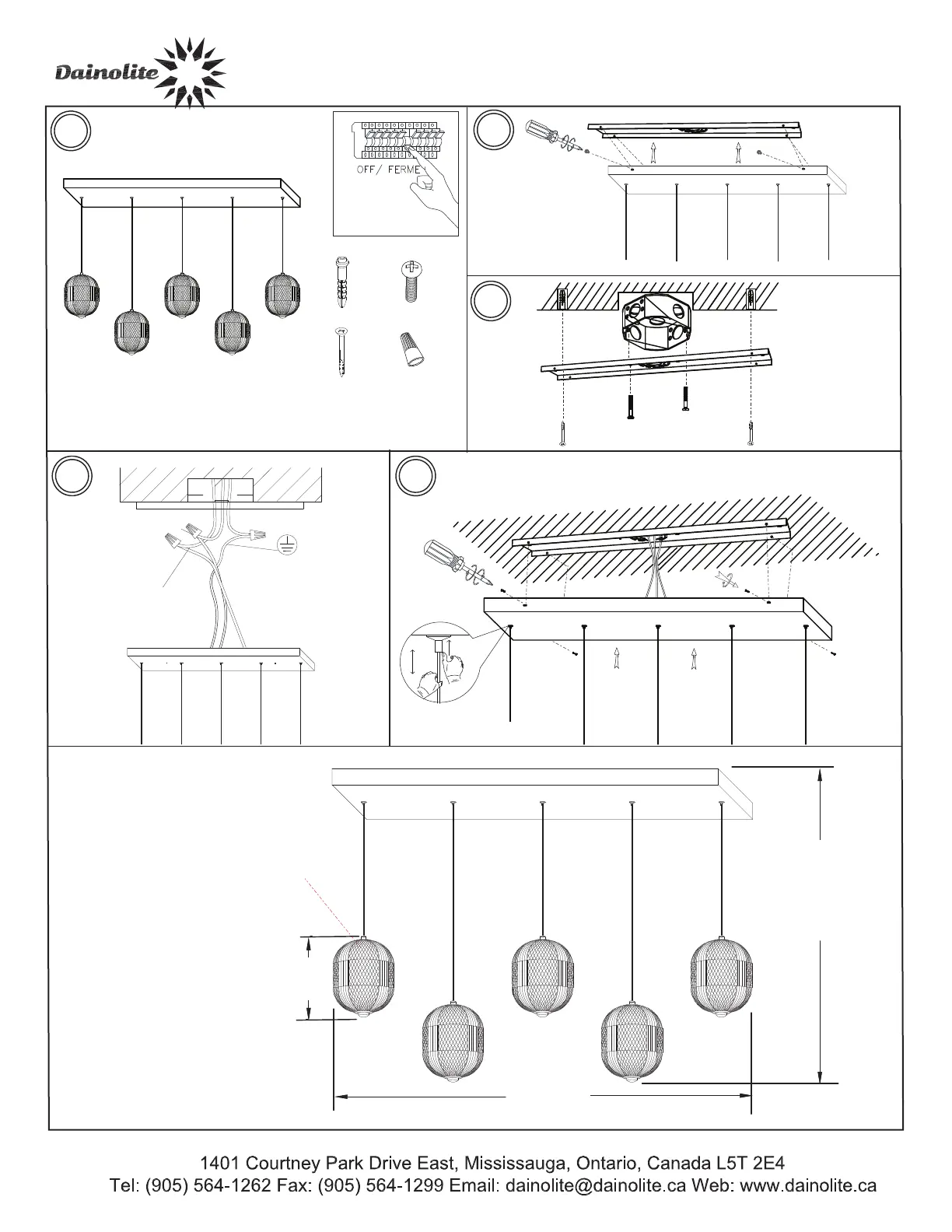 Dainolite

OFF/ FERME

1401 Courtney Park Drive East, Mississauga, Ontario, Canada L5T 2E4
Tel: (905) 564-1262 Fax: (905) 564-1299 Email: dainolite@dainolite.ca Web: www.dainolite.ca