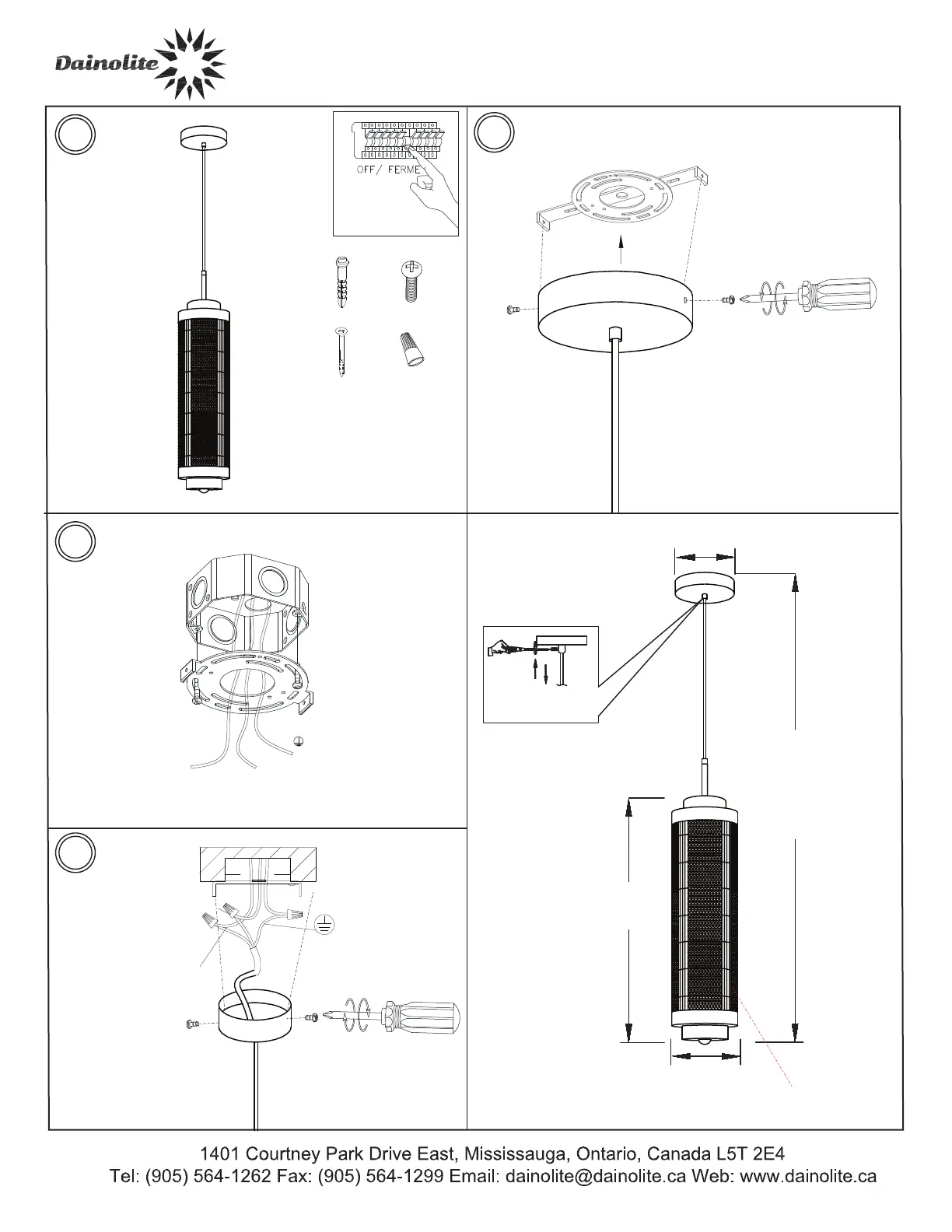 Dainolite

OFF/ FERME

1401 Courtney Park Drive East, Mississauga, Ontario, Canada L5T 2E4
Tel: (905) 564-1262 Fax: (905) 564-1299 Email: dainolite@dainolite.ca Web: www.dainolite.ca