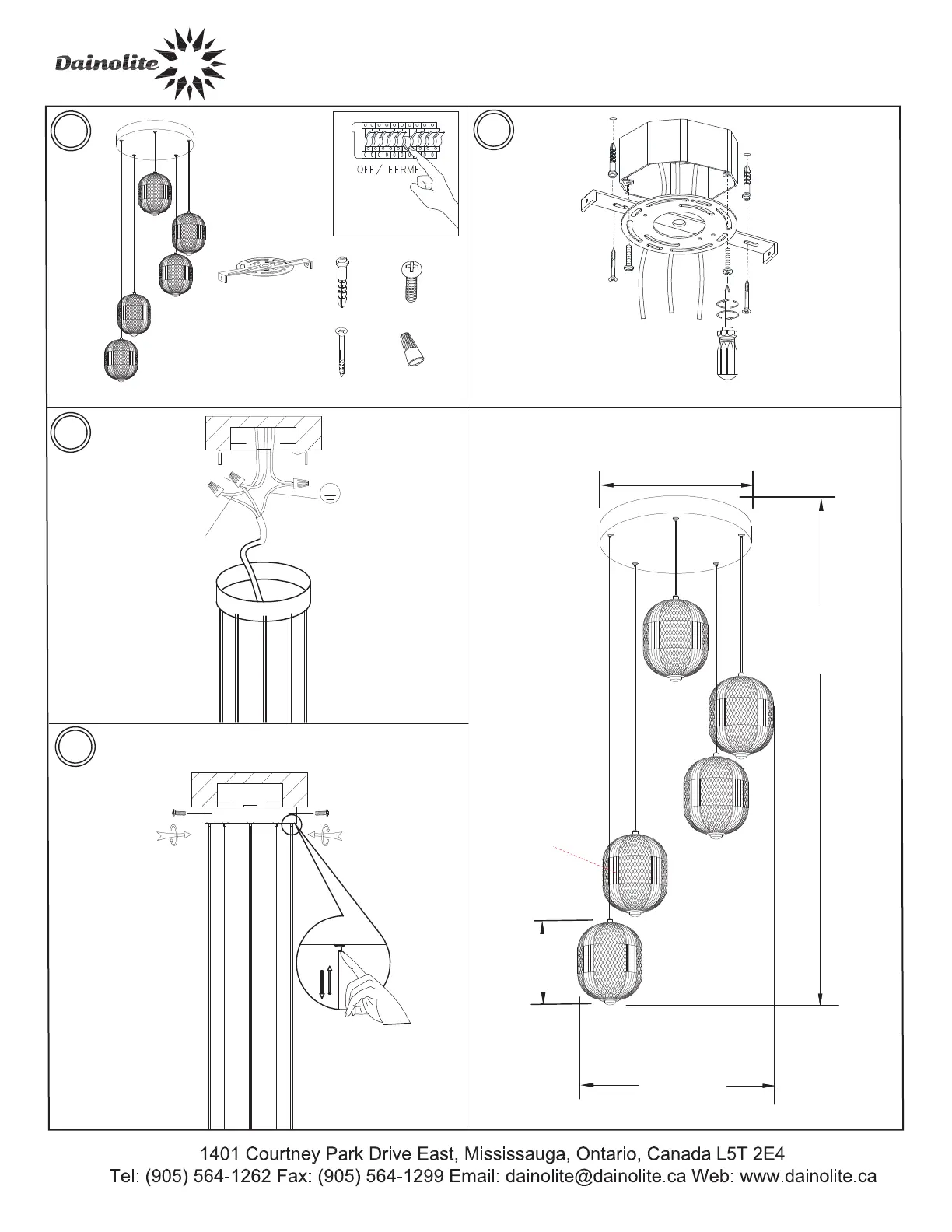 Dainolite

OFF/ FERME

1401 Courtney Park Drive East, Mississauga, Ontario, Canada L5T 2E4
Tel: (905) 564-1262 Fax: (905) 564-1299 Email: dainolite@dainolite.ca Web: www.dainolite.ca