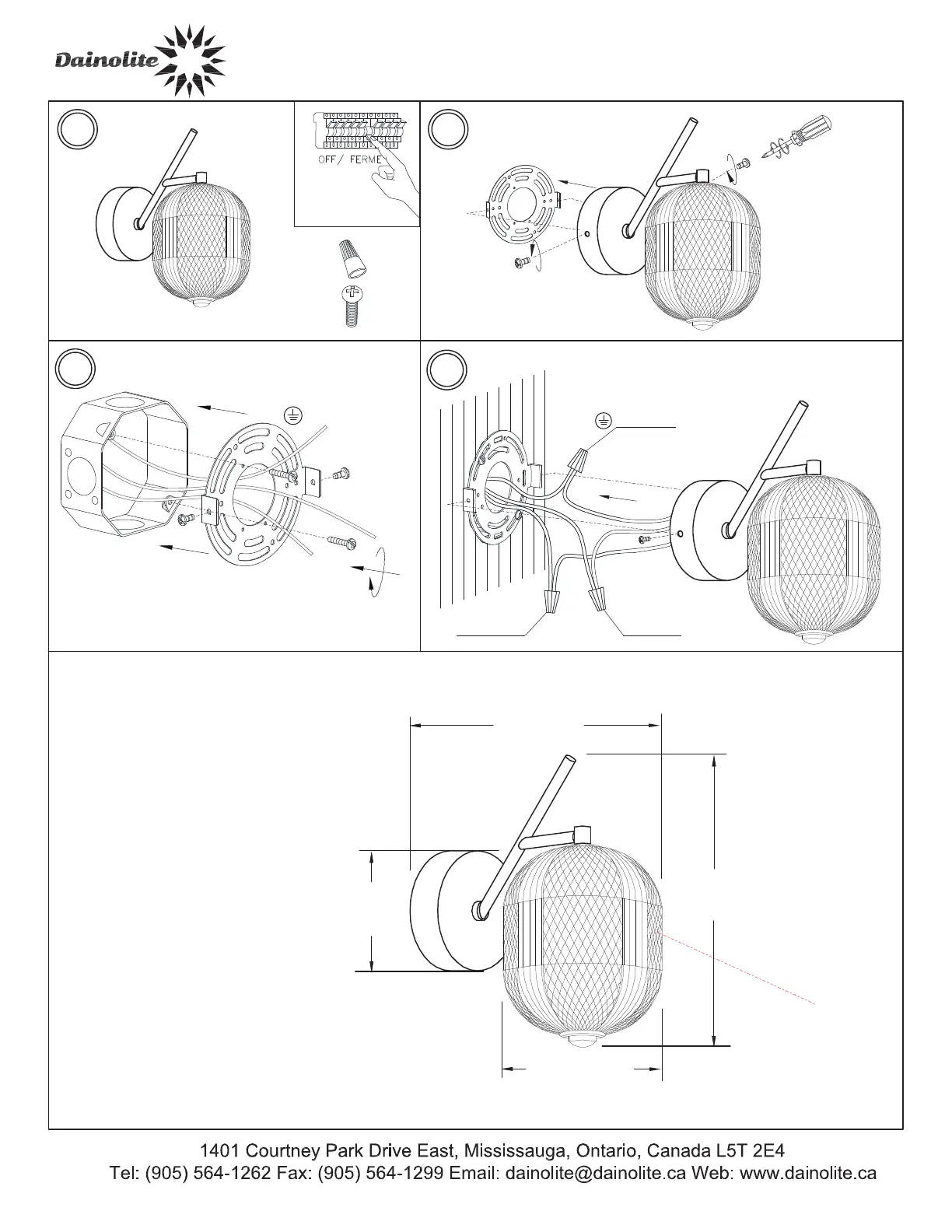 Dainolite

OFF / FERME

1401 Courtney Park Drive East, Mississauga, Ontario, Canada L5T 2E4
Tel: (905) 564-1262 Fax: (905) 564-1299 Email: dainolite@dainolite.ca Web: www.dainolite.ca