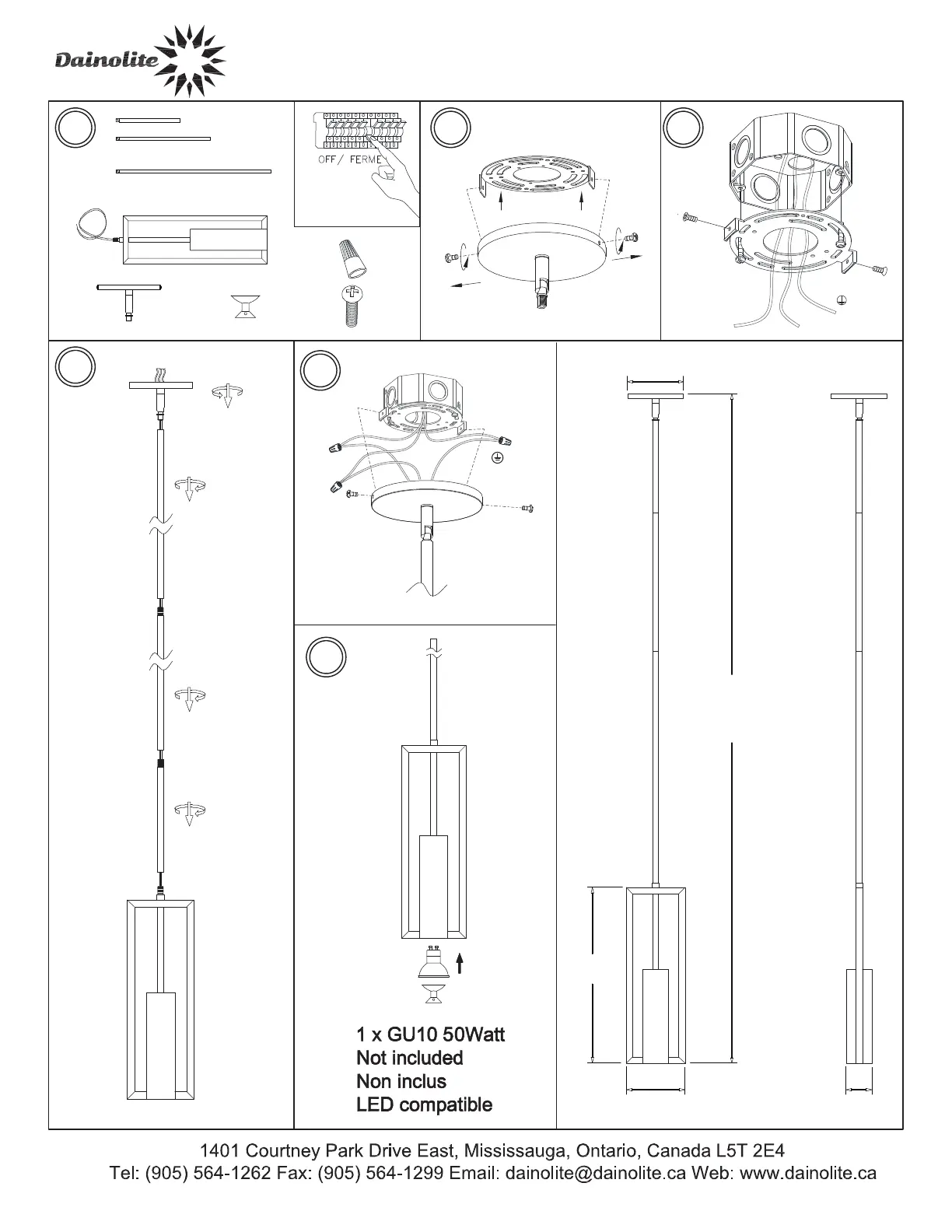 Dainolite

OFF/ FERME

1 x GU10 50Watt
Not included
Non inclus
LED compatible

1401 Courtney Park Drive East, Mississauga, Ontario, Canada L5T 2E4
Tel: (905) 564-1262 Fax: (905) 564-1299 Email: dainolite@dainolite.ca Web: www.dainolite.ca