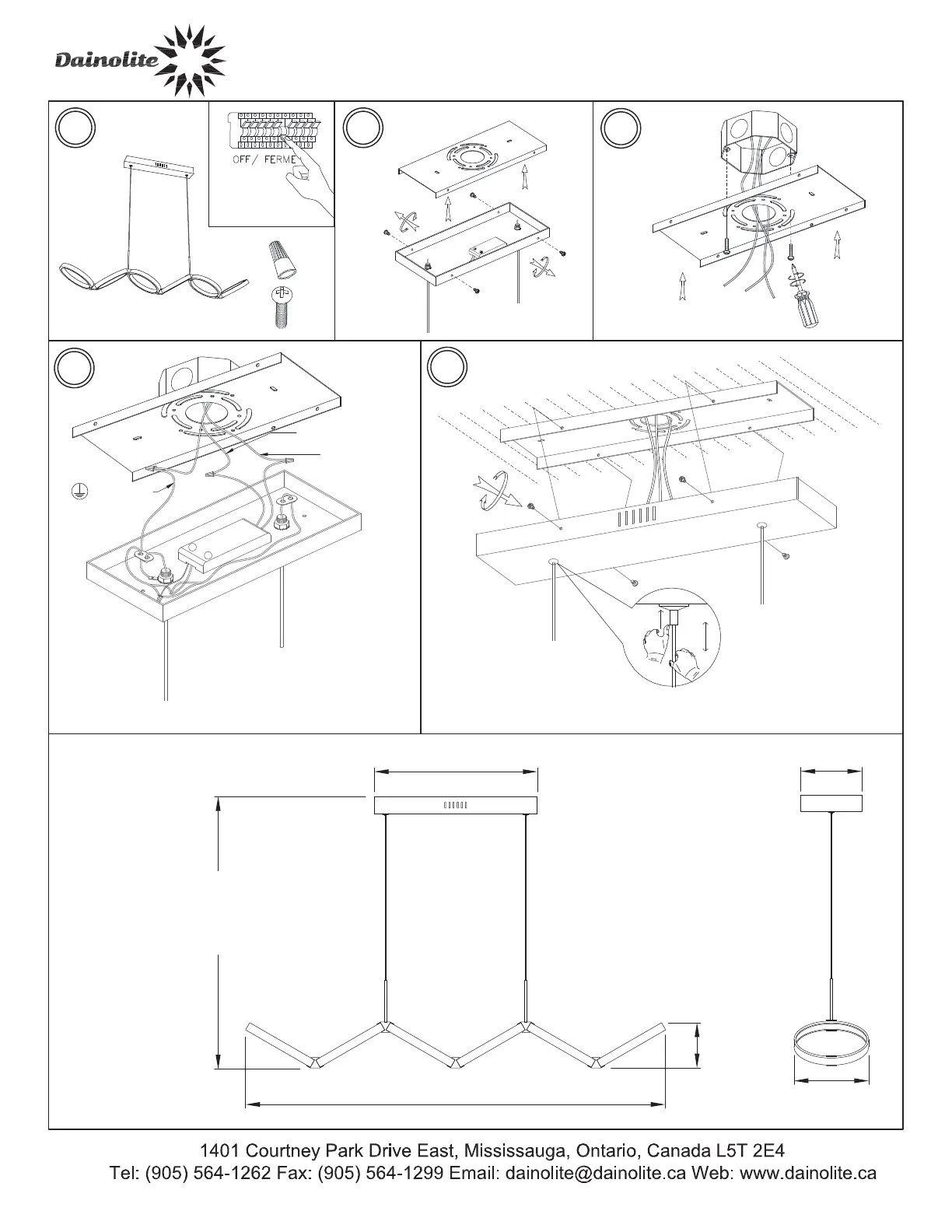 Dainolite

OFF / FERME

1401 Courtney Park Drive East, Mississauga, Ontario, Canada L5T 2E4
Tel: (905) 564-1262 Fax: (905) 564-1299 Email: dainolite@dainolite.ca Web: www.dainolite.ca