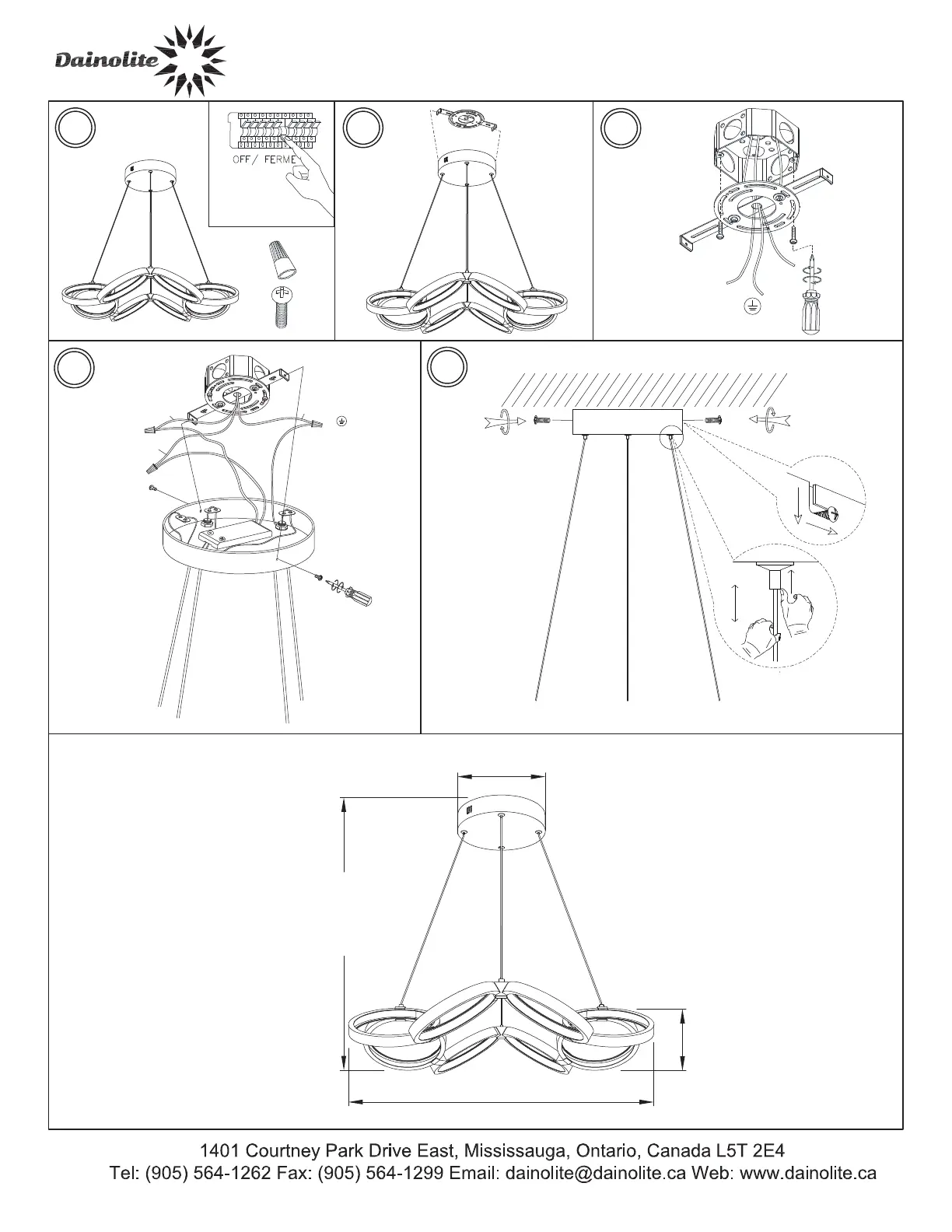 Dainolite

OFF / FERME

1401 Courtney Park Drive East, Mississauga, Ontario, Canada L5T 2E4
Tel: (905) 564-1262 Fax: (905) 564-1299 Email: dainolite@dainolite.ca Web: www.dainolite.ca