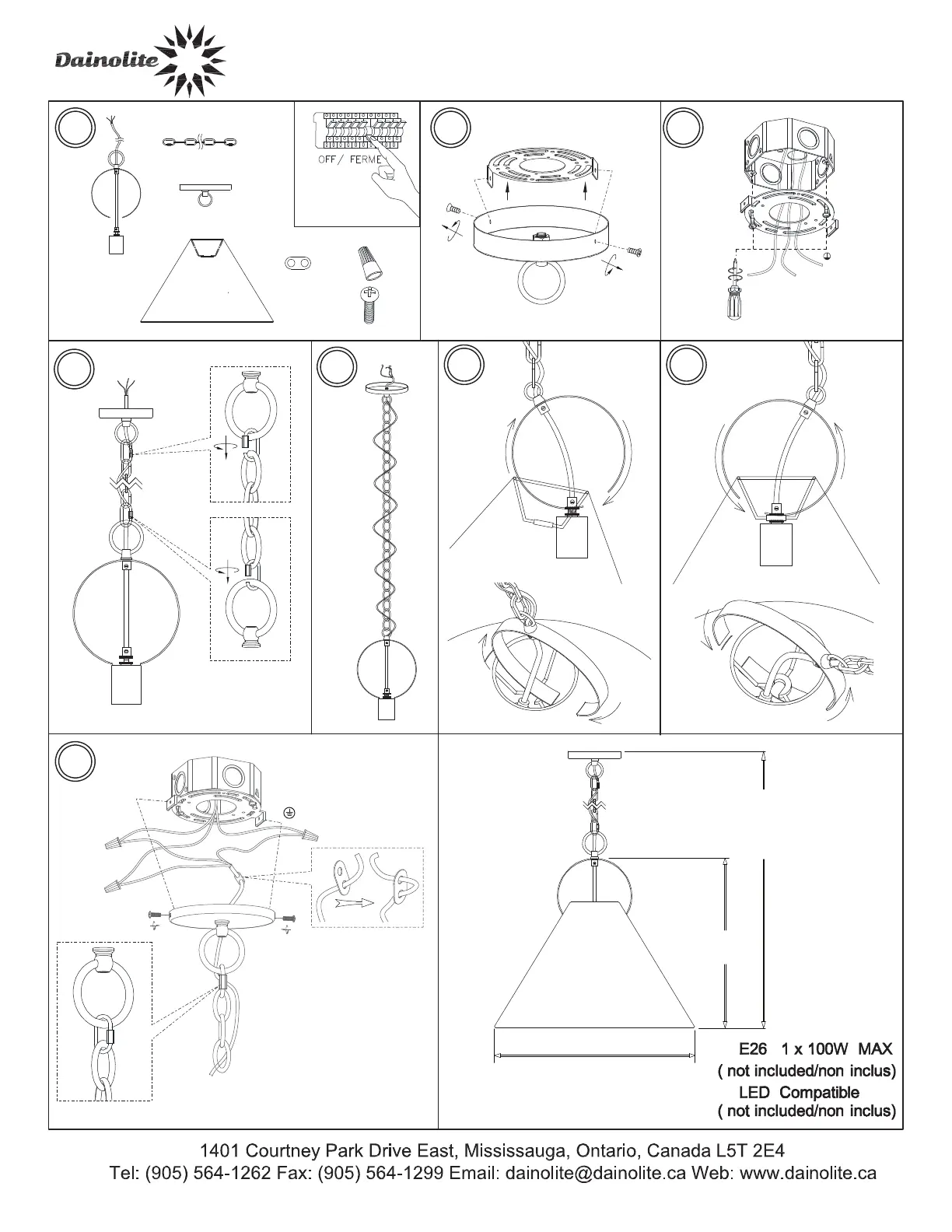 Dainolite

OFF / FERME

E26 1 x 100W MAX
( not included/non inclus)
LED Compatible
( not included/non inclus)

1401 Courtney Park Drive East, Mississauga, Ontario, Canada L5T 2E4
Tel: (905) 564-1262 Fax: (905) 564-1299 Email: dainolite@dainolite.ca Web: www.dainolite.ca