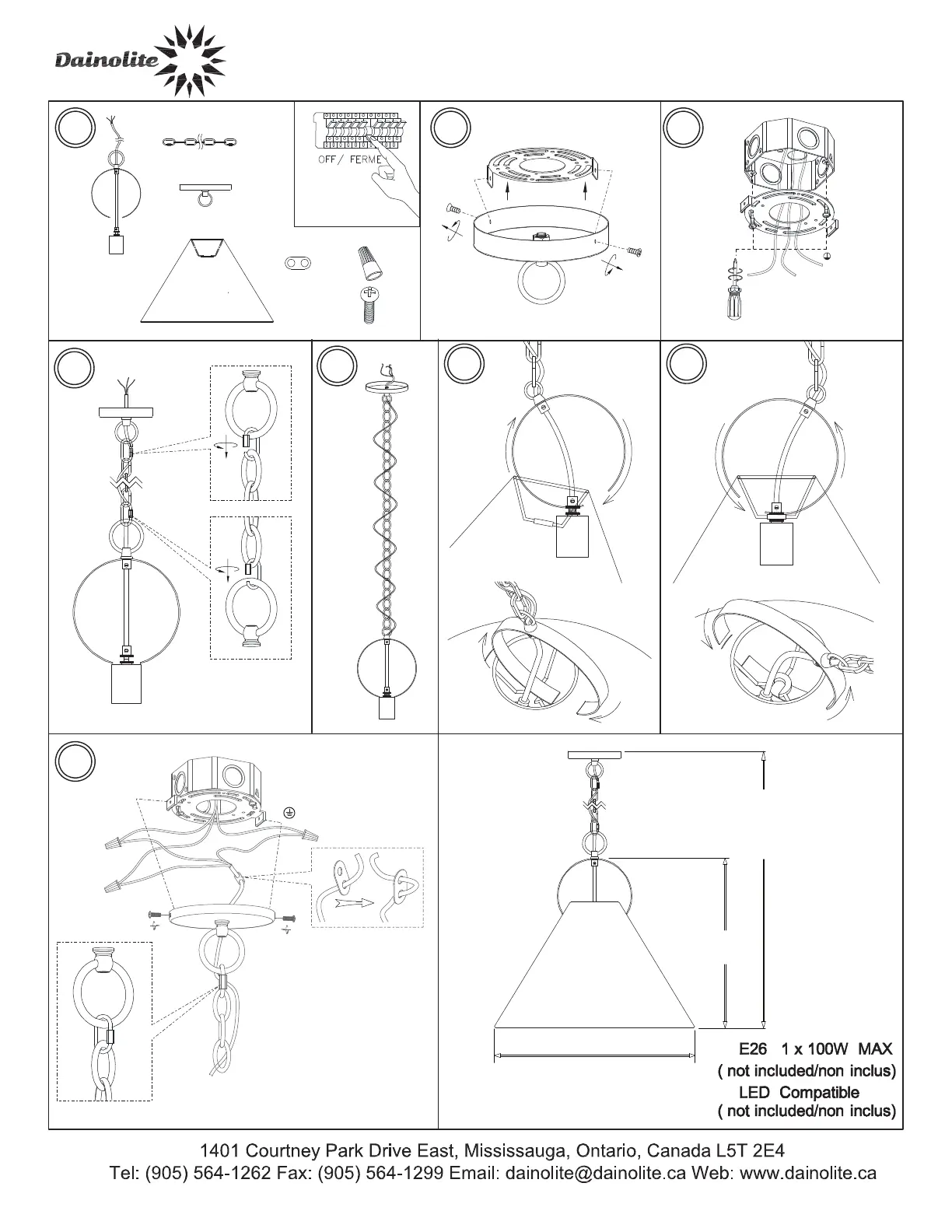 Dainolite

OFF / FERME

E26 1 x 100W MAX
( not included/non inclus)
LED Compatible
( not included/non inclus)

1401 Courtney Park Drive East, Mississauga, Ontario, Canada L5T 2E4
Tel: (905) 564-1262 Fax: (905) 564-1299 Email: dainolite@dainolite.ca Web: www.dainolite.ca