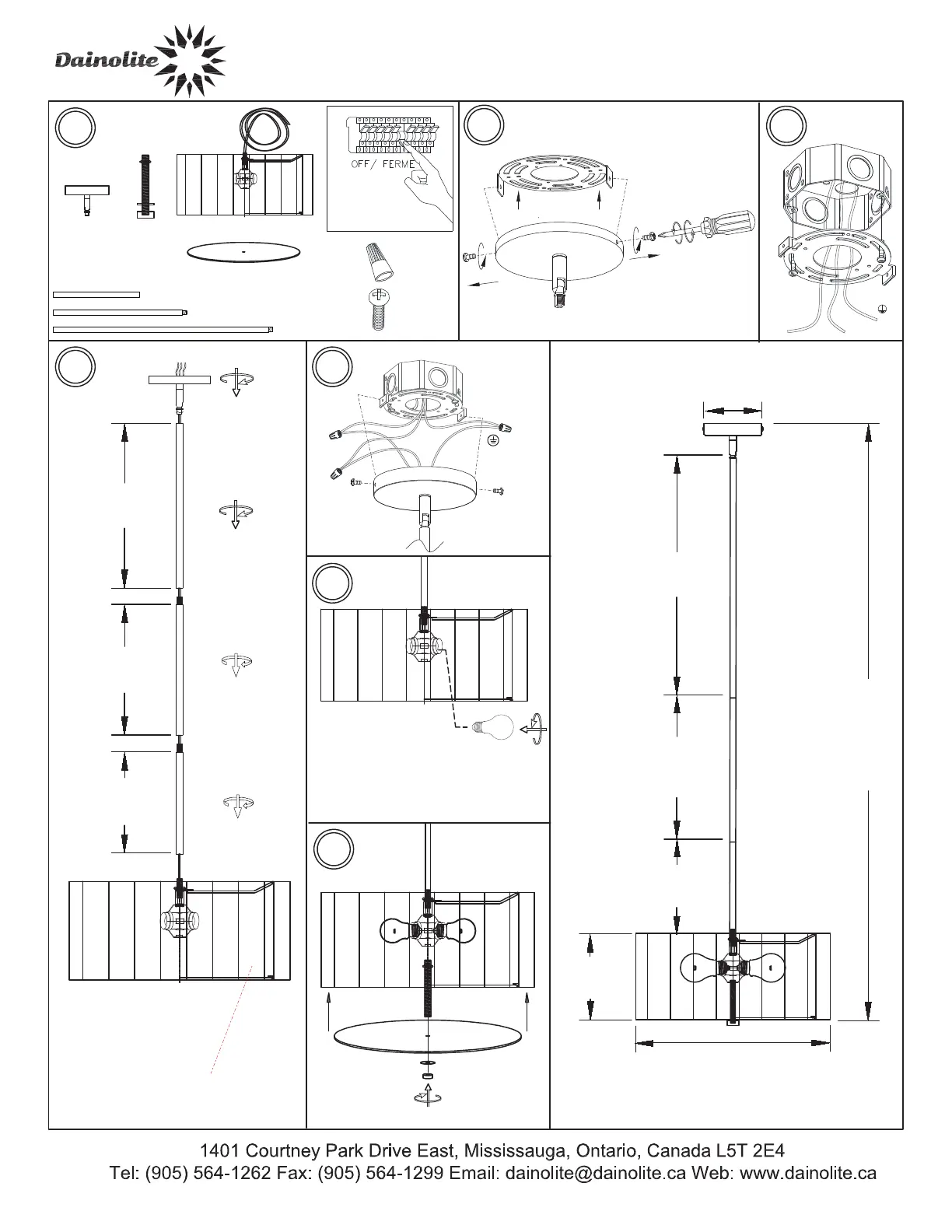 Dainolite

OFF/ FERME

1401 Courtney Park Drive East, Mississauga, Ontario, Canada L5T 2E4
Tel: (905) 564-1262 Fax: (905) 564-1299 Email: dainolite@dainolite.ca Web: www.dainolite.ca