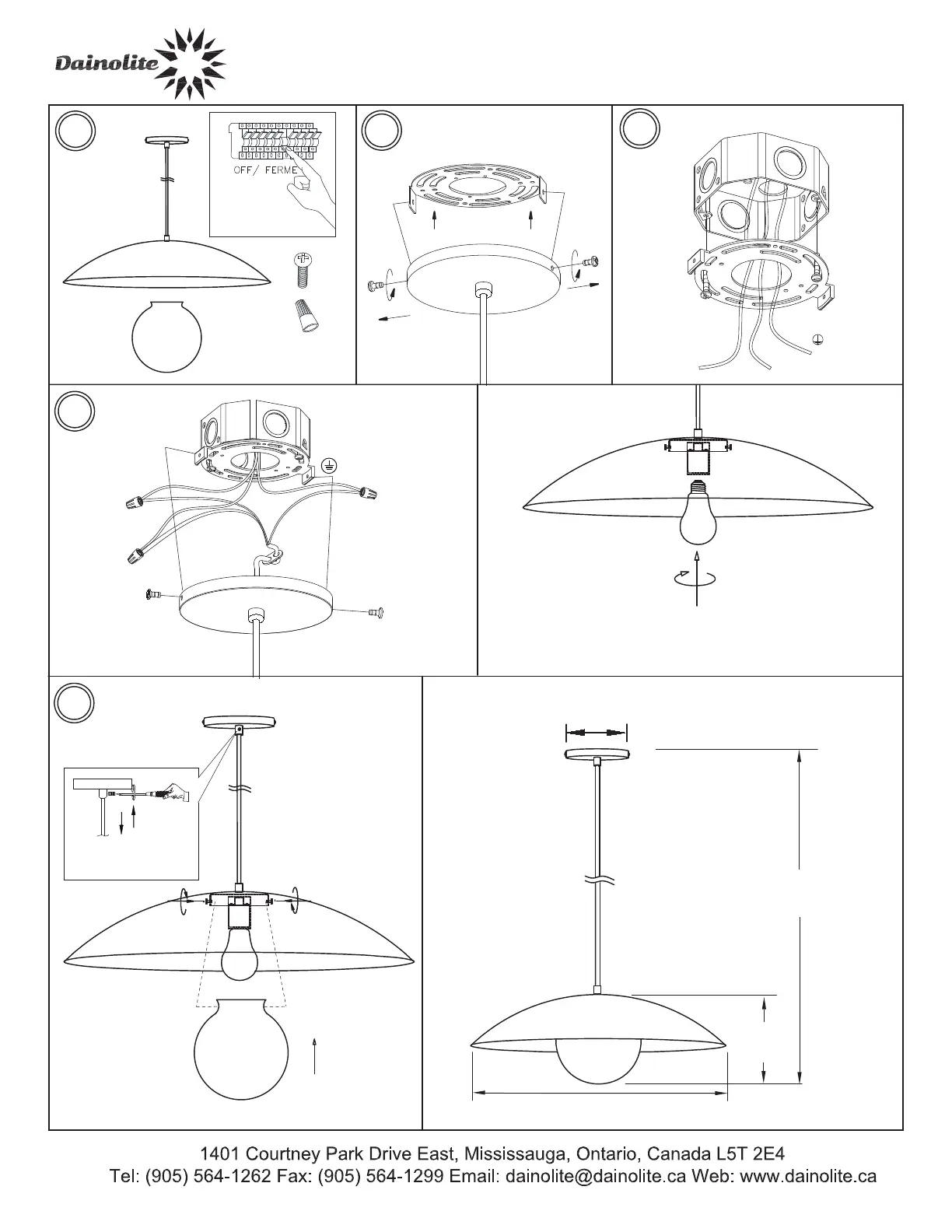 Dainolite

OFF/ FERME

1401 Courtney Park Drive East, Mississauga, Ontario, Canada L5T 2E4
Tel: (905) 564-1262 Fax: (905) 564-1299 Email: dainolite@dainolite.ca Web: www.dainolite.ca