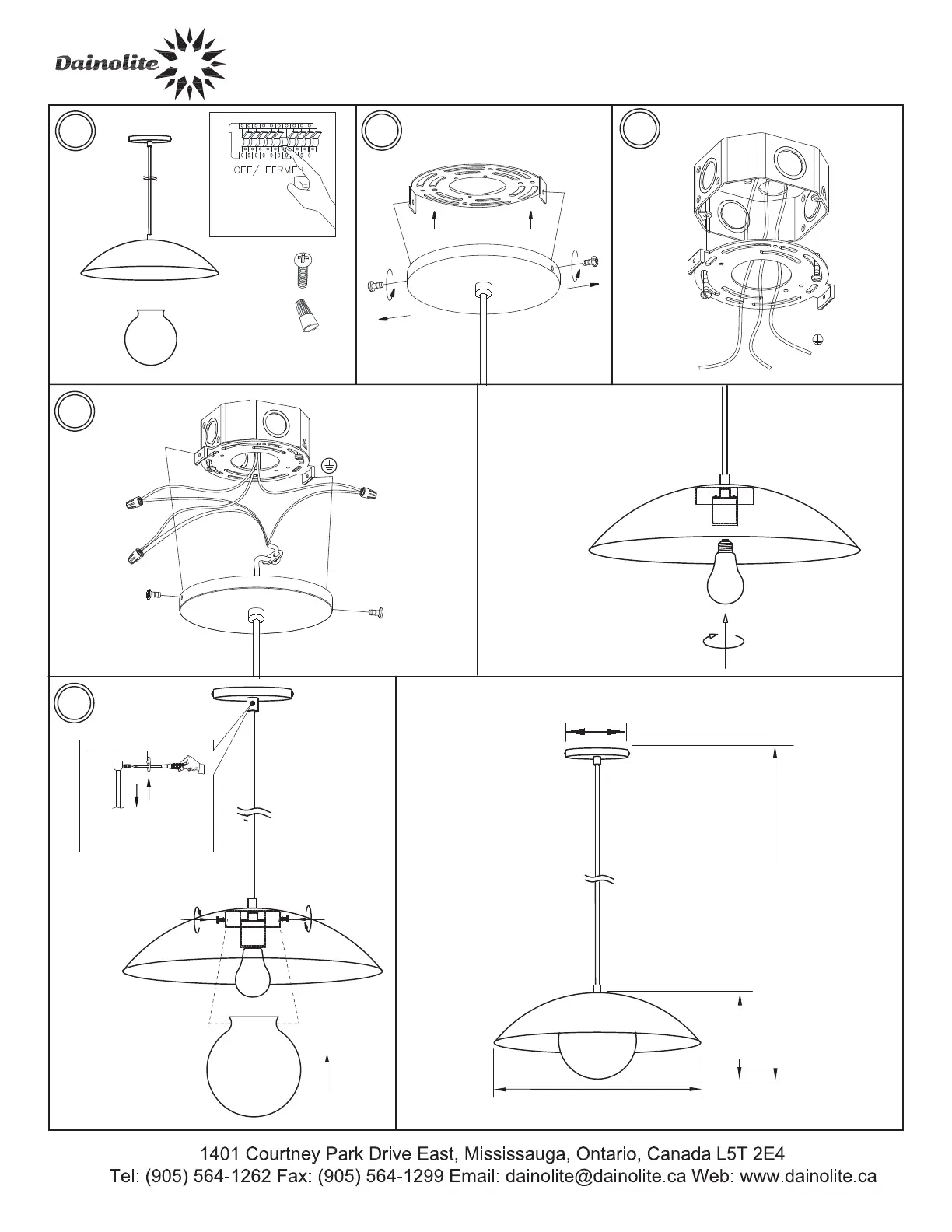 Dainolite

OFF/ FERME

1401 Courtney Park Drive East, Mississauga, Ontario, Canada L5T 2E4
Tel: (905) 564-1262 Fax: (905) 564-1299 Email: dainolite@dainolite.ca Web: www.dainolite.ca