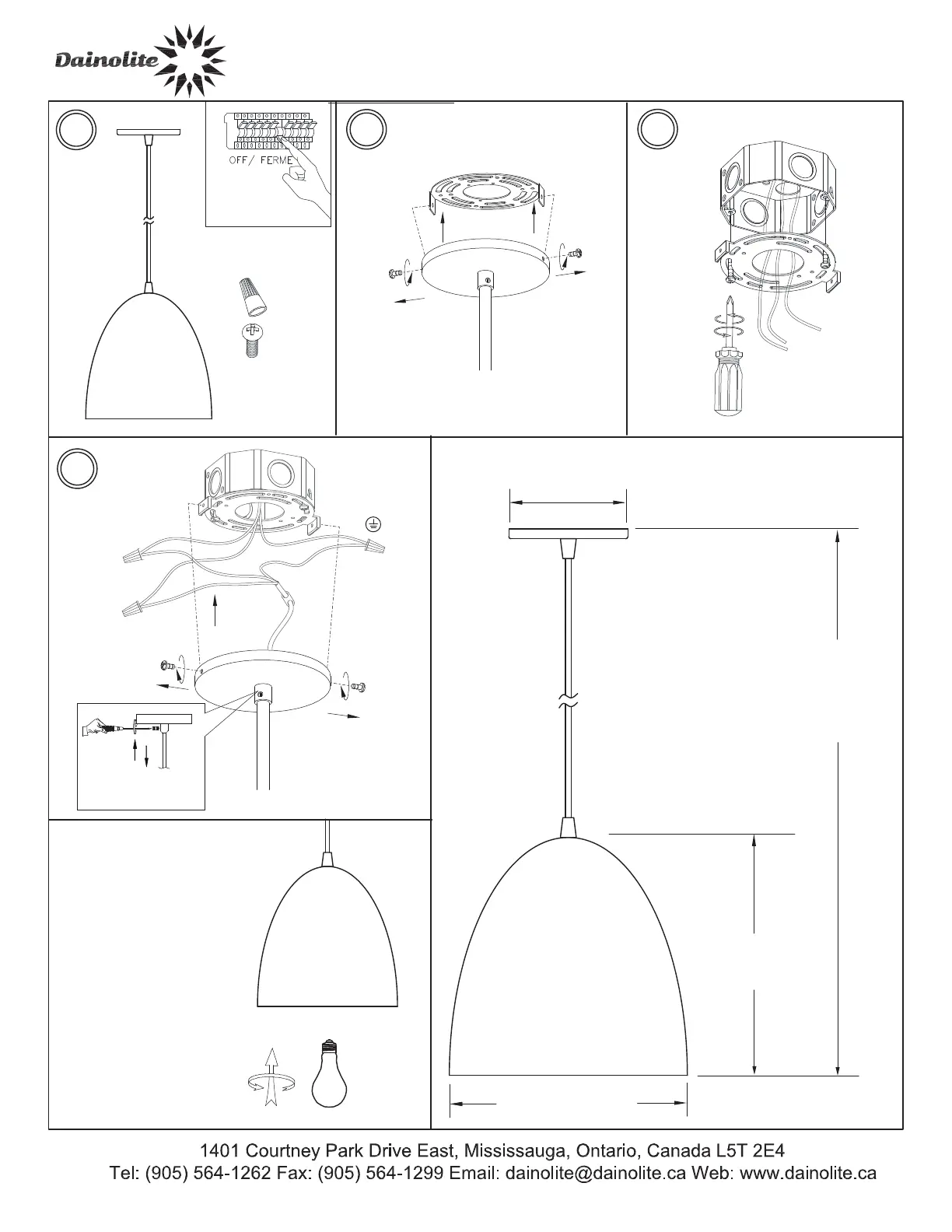 Dainolite

OFF/ FERME

1401 Courtney Park Drive East, Mississauga, Ontario, Canada L5T 2E4
Tel: (905) 564-1262 Fax: (905) 564-1299 Email: dainolite@dainolite.ca Web: www.dainolite.ca