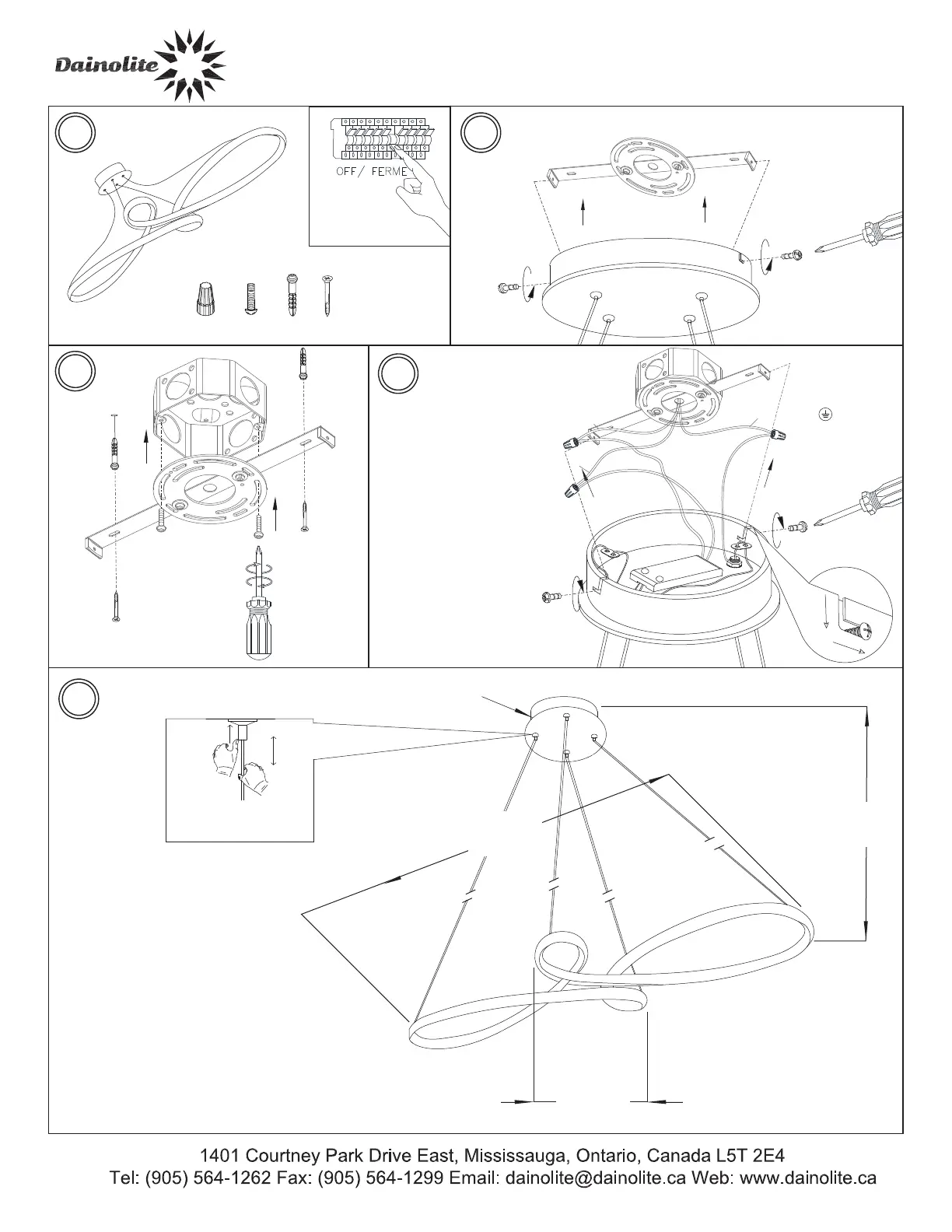 Dainolite

OFF/ FERME

1401 Courtney Park Drive East, Mississauga, Ontario, Canada L5T 2E4
Tel: (905) 564-1262 Fax: (905) 564-1299 Email: dainolite@dainolite.ca Web: www.dainolite.ca