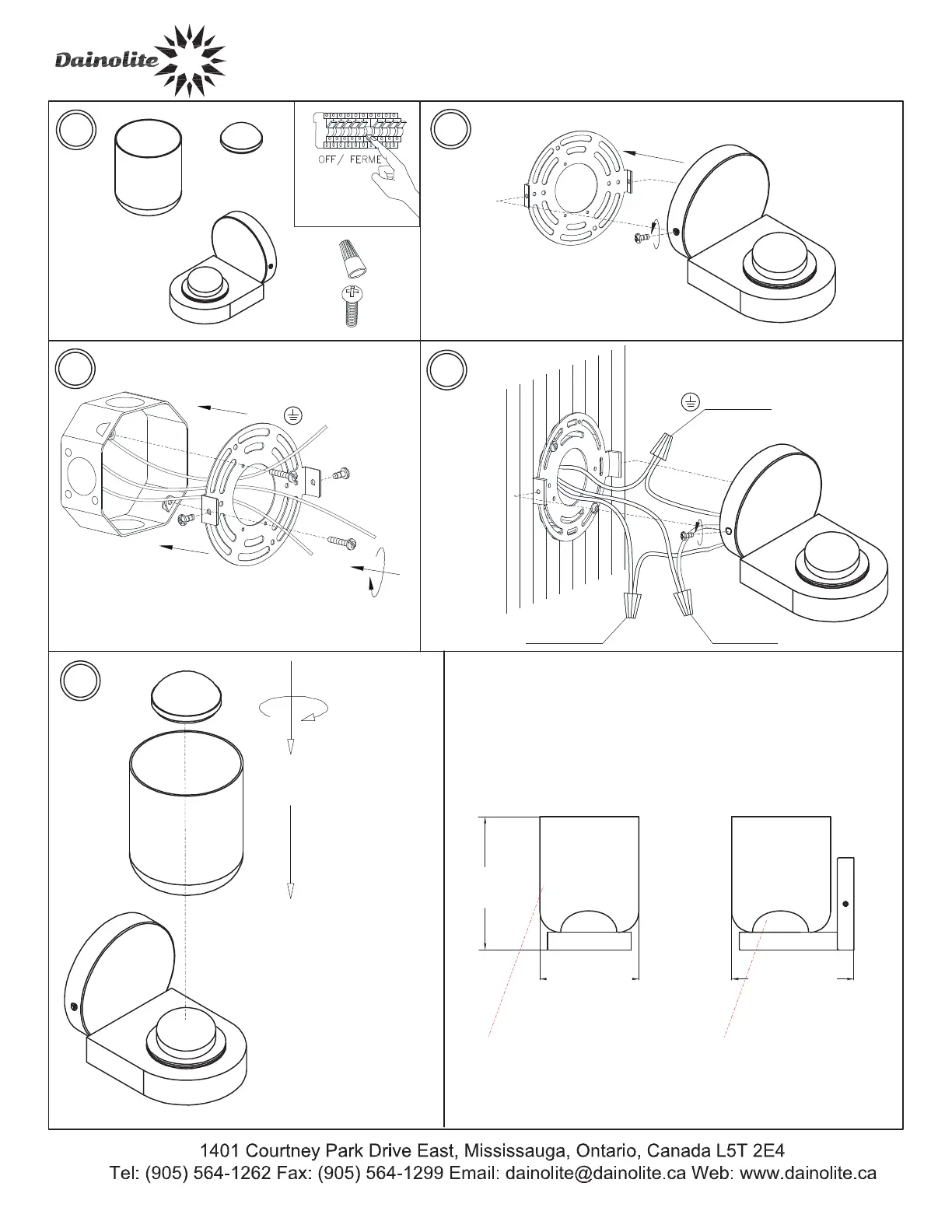 Dainolite

OFF / FERME

1401 Courtney Park Drive East, Mississauga, Ontario, Canada L5T 2E4
Tel: (905) 564-1262 Fax: (905) 564-1299 Email: dainolite@dainolite.ca Web: www.dainolite.ca