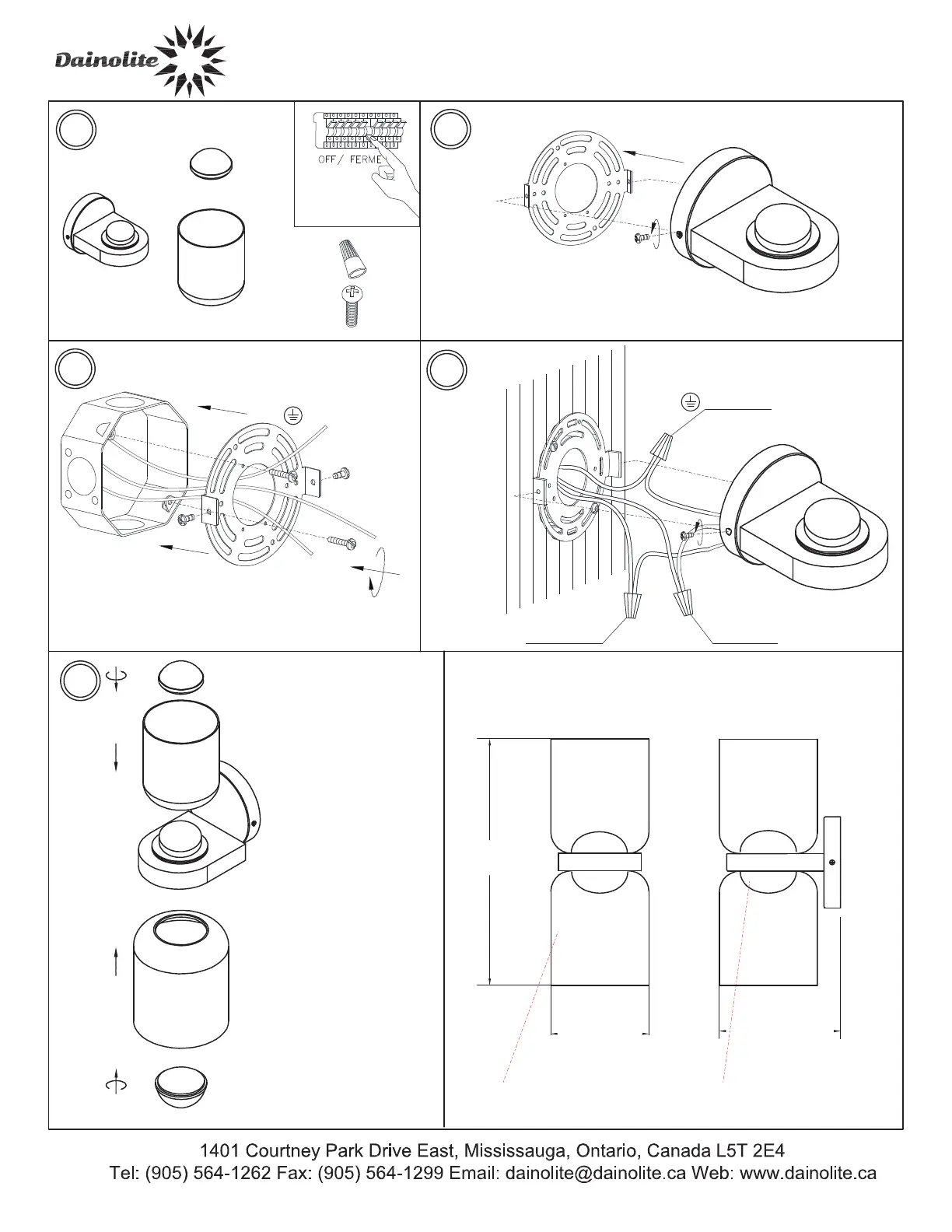 Dainolite

OFF / FERME

1401 Courtney Park Drive East, Mississauga, Ontario, Canada L5T 2E4
Tel: (905) 564-1262 Fax: (905) 564-1299 Email: dainolite@dainolite.ca Web: www.dainolite.ca