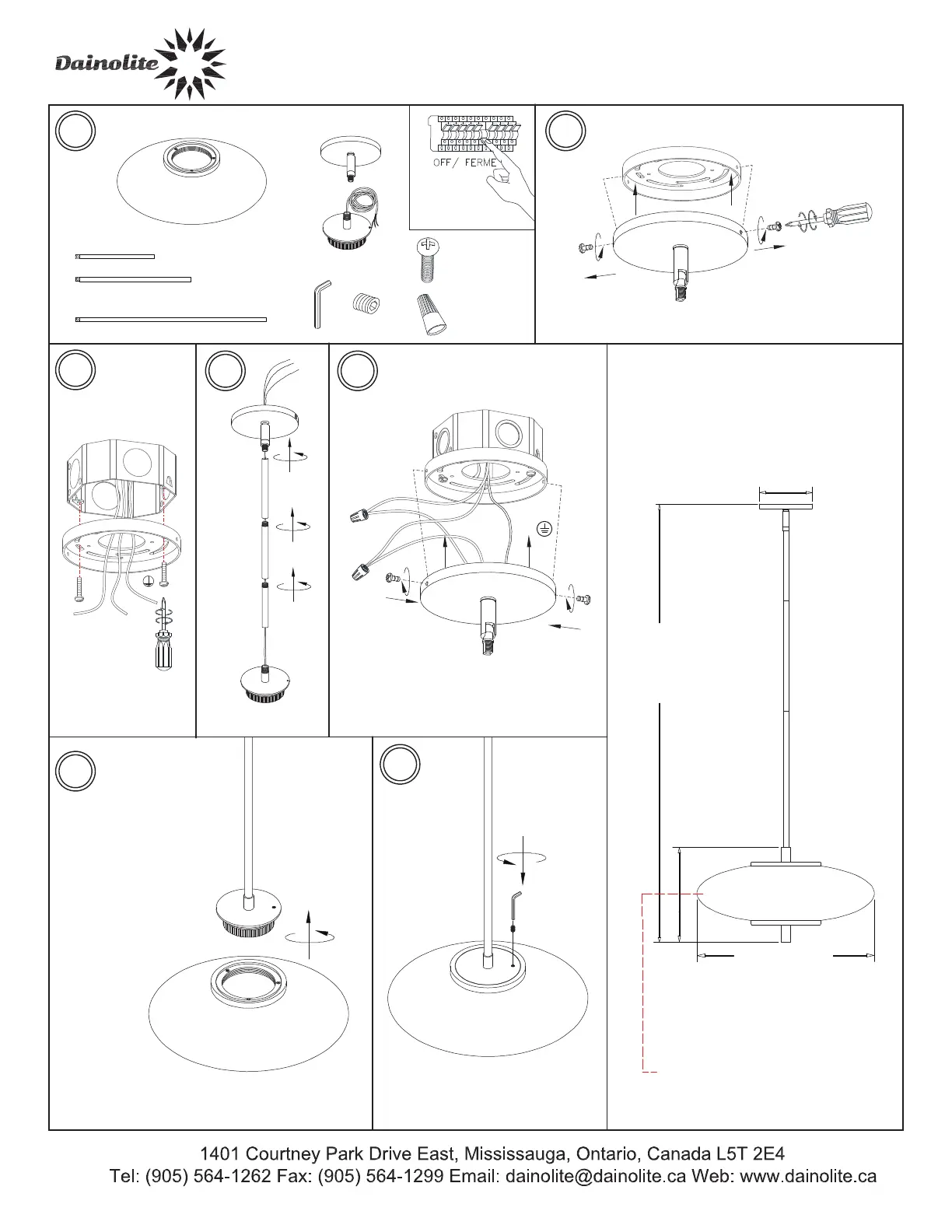 Dainolite

OFF/ FERME

1401 Courtney Park Drive East, Mississauga, Ontario, Canada L5T 2E4
Tel: (905) 564-1262 Fax: (905) 564-1299 Email: dainolite@dainolite.ca Web: www.dainolite.ca