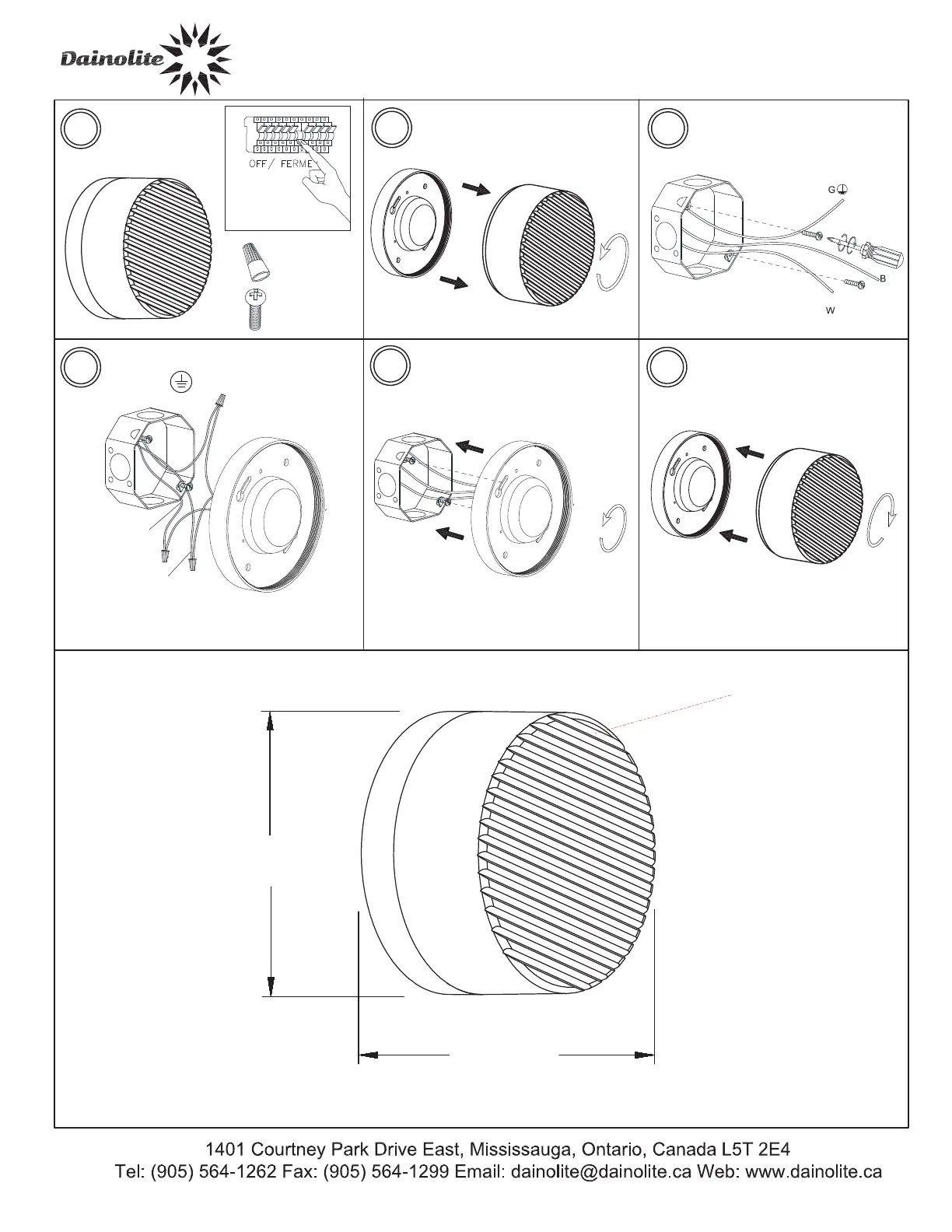 Dainolite

OFF / FERME

G

B

W

1401 Courtney Park Drive East, Mississauga, Ontario, Canada L5T 2E4
Tel: (905) 564-1262 Fax: (905) 564-1299 Email: dainolite@dainolite.ca Web: www.dainolite.ca