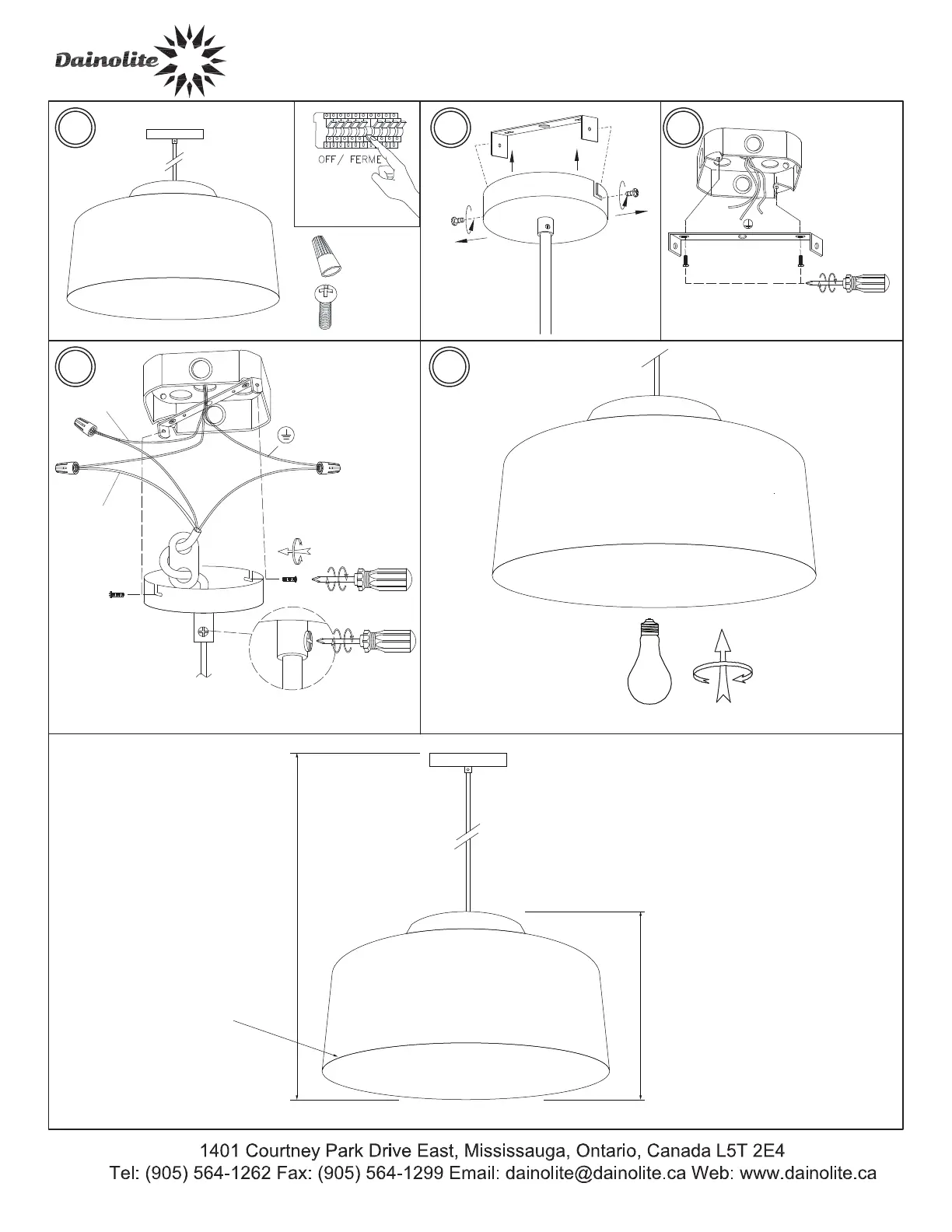 Dainolite

OFF / FERME

1401 Courtney Park Drive East, Mississauga, Ontario, Canada L5T 2E4
Tel: (905) 564-1262 Fax: (905) 564-1299 Email: dainolite@dainolite.ca Web: www.dainolite.ca