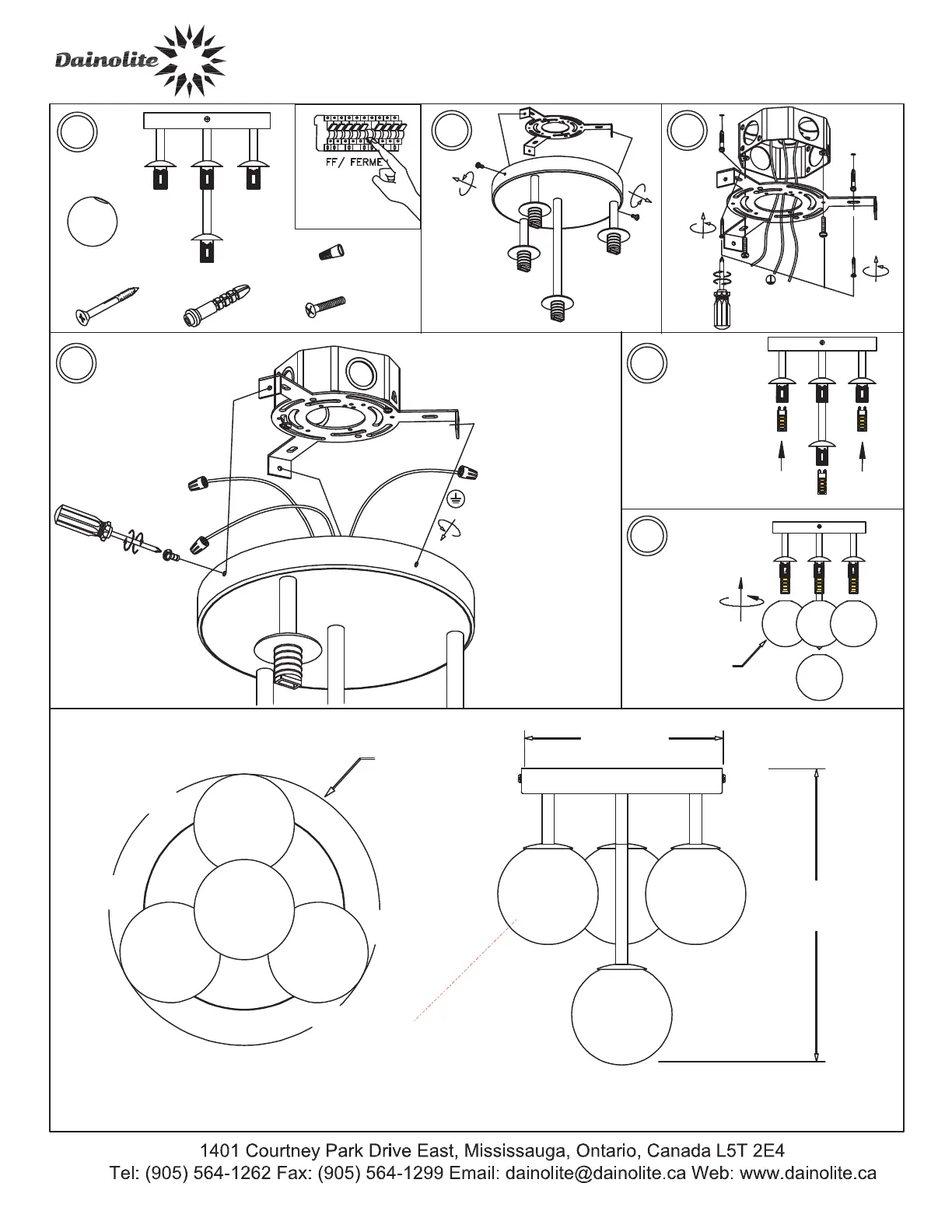 Dainolite

FF/ FERME

1401 Courtney Park Drive East, Mississauga, Ontario, Canada L5T 2E4
Tel: (905) 564-1262 Fax: (905) 564-1299 Email: dainolite@dainolite.ca Web: www.dainolite.ca