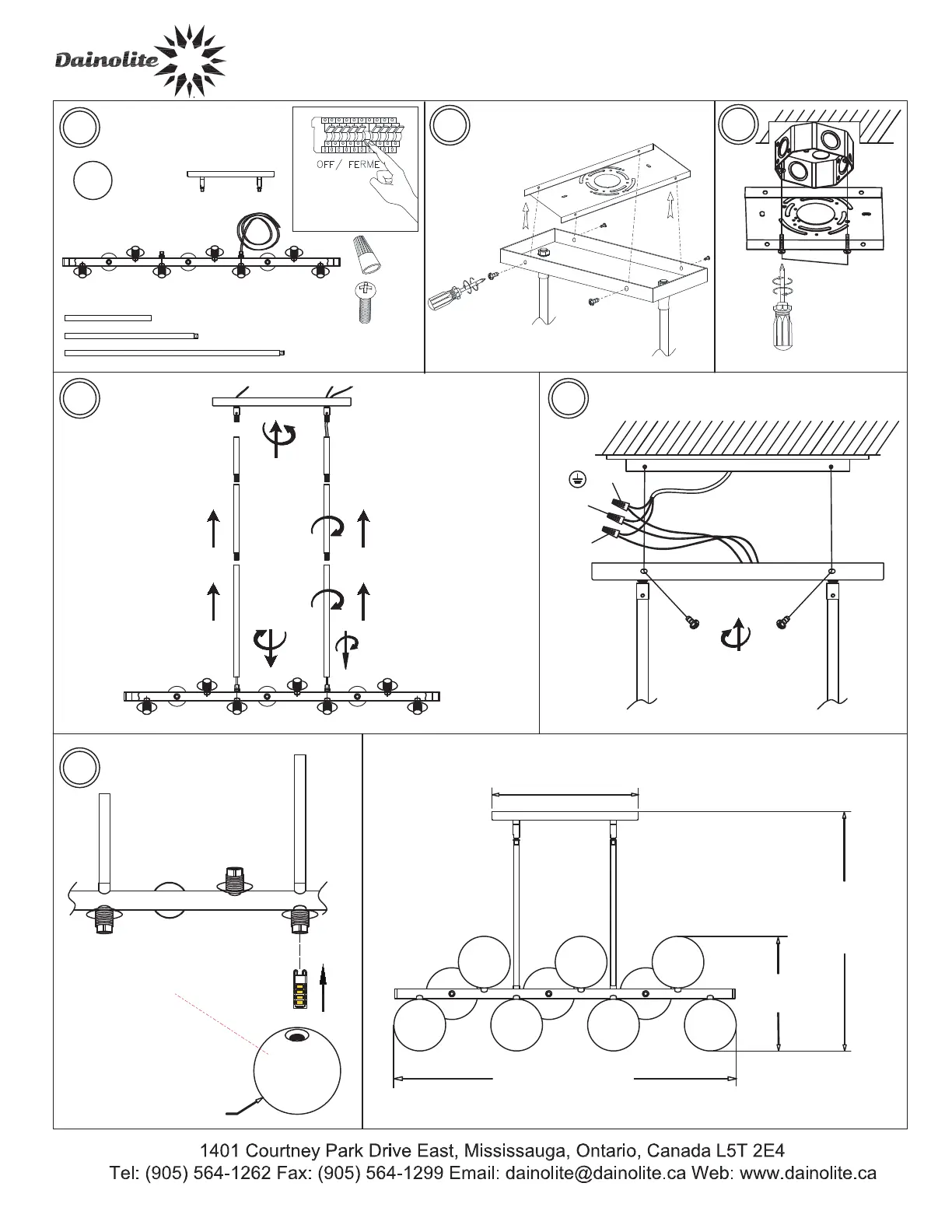 Dainolite

OFF/ FERME

1401 Courtney Park Drive East, Mississauga, Ontario, Canada L5T 2E4
Tel: (905) 564-1262 Fax: (905) 564-1299 Email: dainolite@dainolite.ca Web: www.dainolite.ca