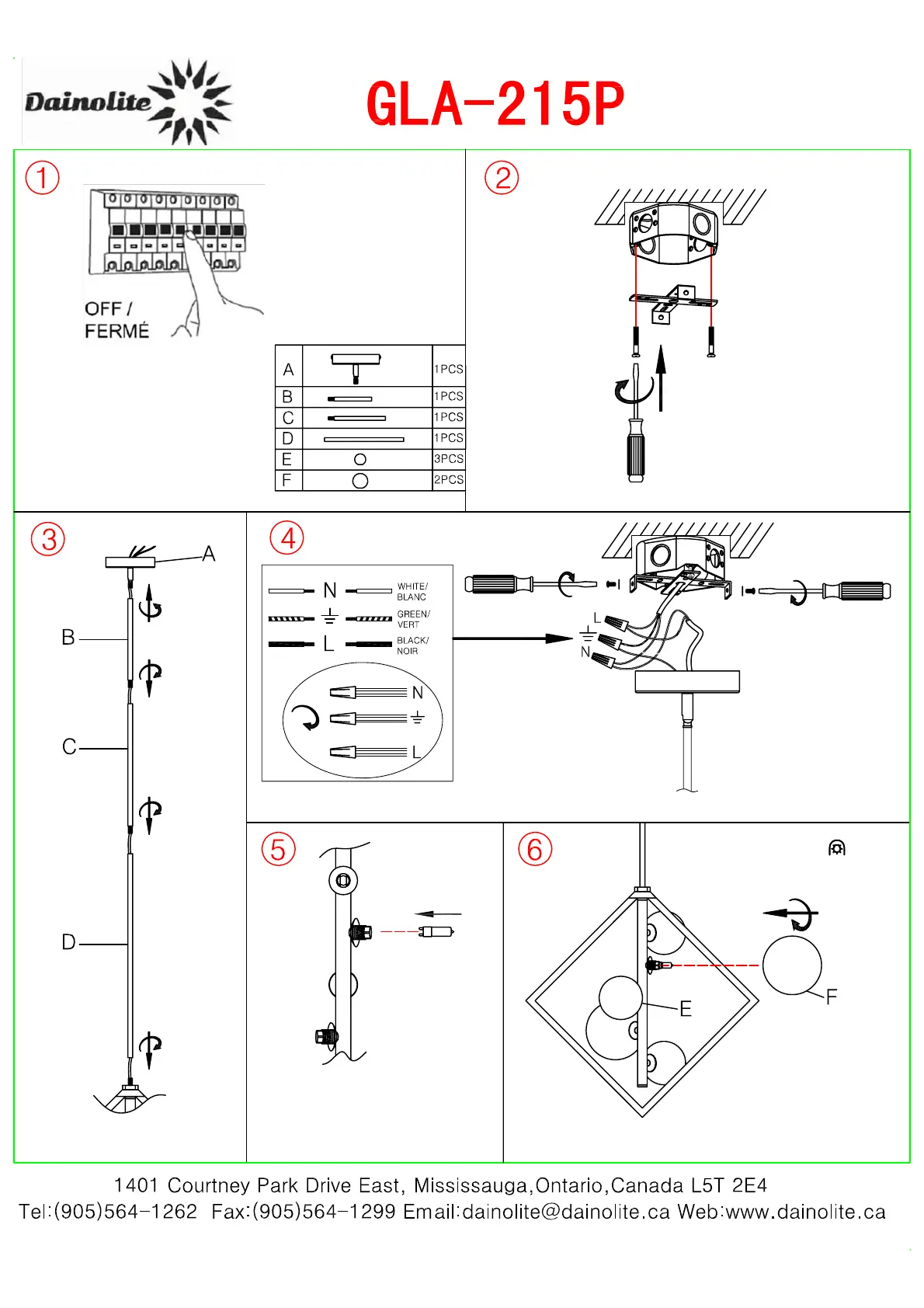 Dainolite

GLA-215P

①

OFF / FERMÉ

| A |  | 1PCS |
|---|---|---|
| B |  | 1PCS |
| C |  | 1PCS |
| D |  | 1PCS |
| E |  | 3PCS |
| F |  | 2PCS |

②

③

A

B

C

D

④

N WHITE/ BLANC

GREEN/ VERT

L BLACK/ NOIR

N

L

L

N

⑤

⑥

E

F

1401 Courtney Park Drive East, Mississauga,Ontario,Canada L5T 2E4
Tel:(905)564-1262 Fax:(905)564-1299 Email:dainolite@dainolite.ca Web:www.dainolite.ca