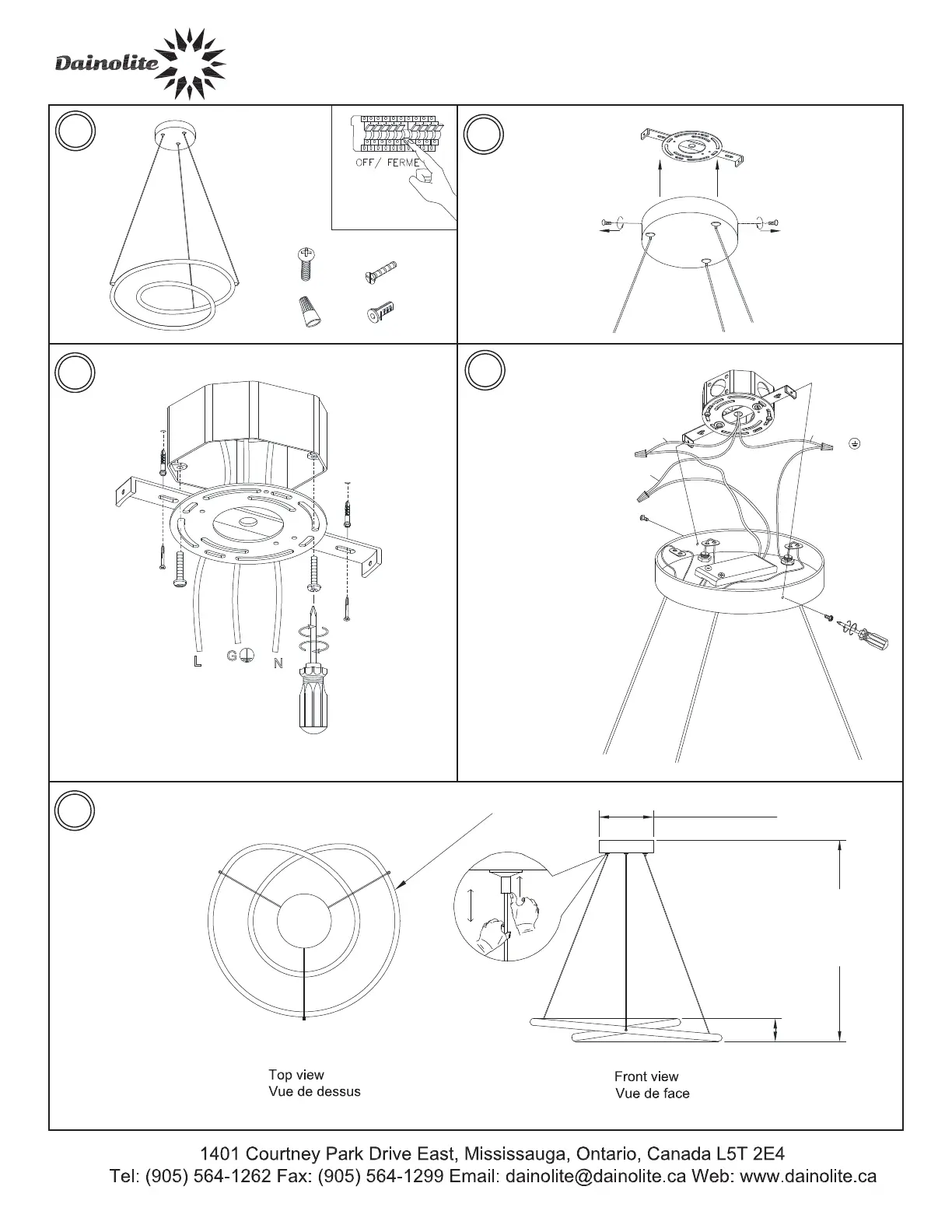 Dainolite

OFF/ FERME

L G N

Top view
Vue de dessus

Front view
Vue de face

1401 Courtney Park Drive East, Mississauga, Ontario, Canada L5T 2E4
Tel: (905) 564-1262 Fax: (905) 564-1299 Email: dainolite@dainolite.ca Web: www.dainolite.ca