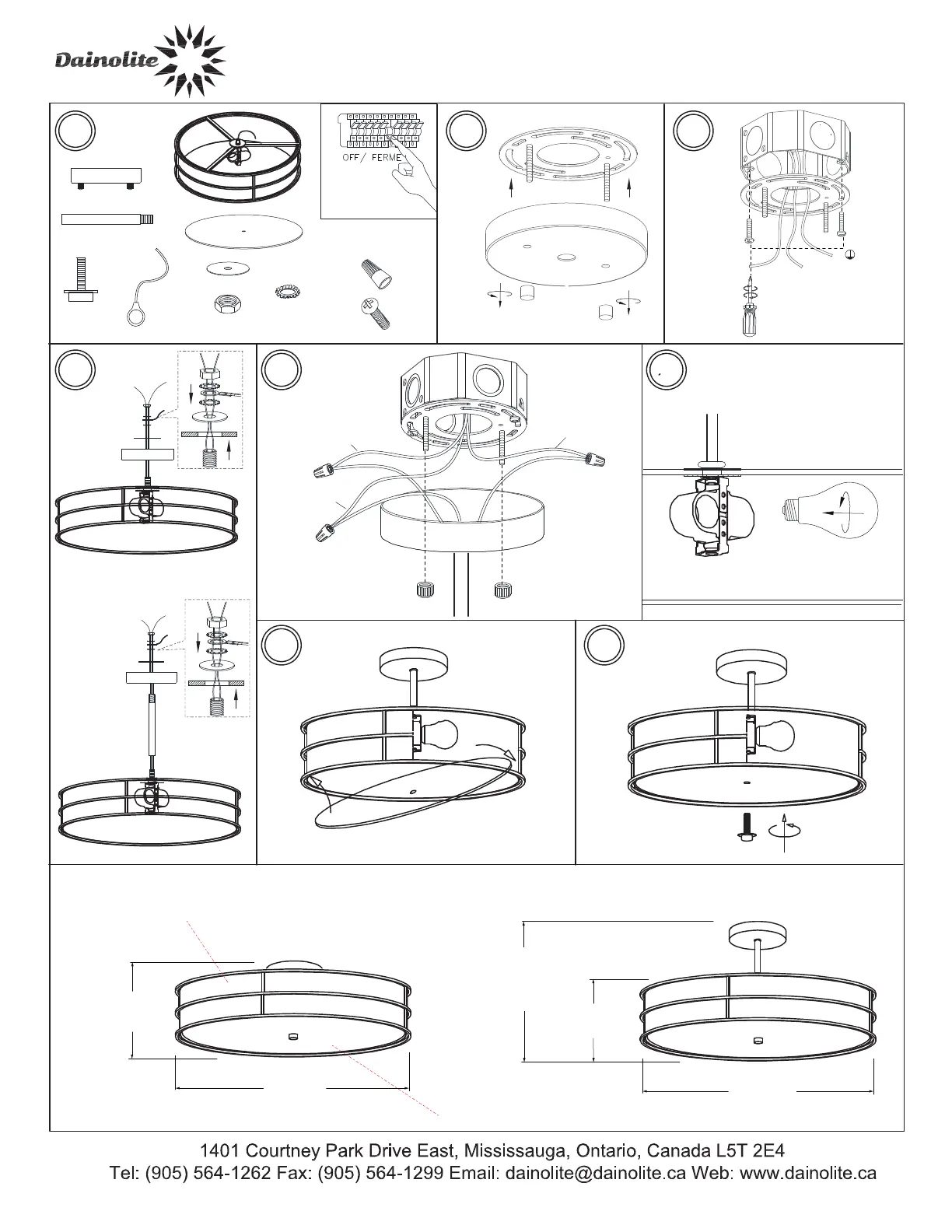 Dainolite

OFF/ FERME

1401 Courtney Park Drive East, Mississauga, Ontario, Canada L5T 2E4
Tel: (905) 564-1262 Fax: (905) 564-1299 Email: dainolite@dainolite.ca Web: www.dainolite.ca