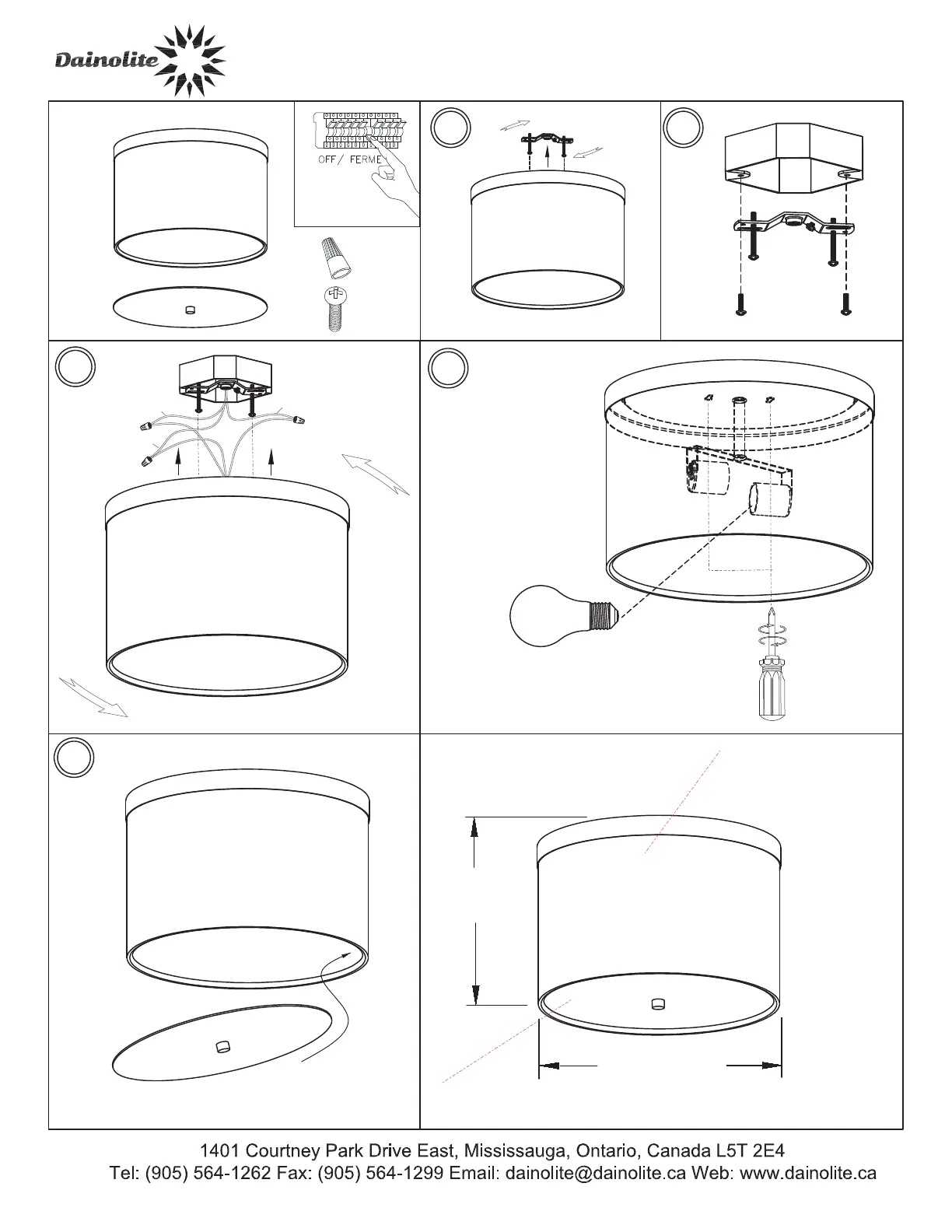 Dainolite

OFF / FERME

1401 Courtney Park Drive East, Mississauga, Ontario, Canada L5T 2E4
Tel: (905) 564-1262 Fax: (905) 564-1299 Email: dainolite@dainolite.ca Web: www.dainolite.ca