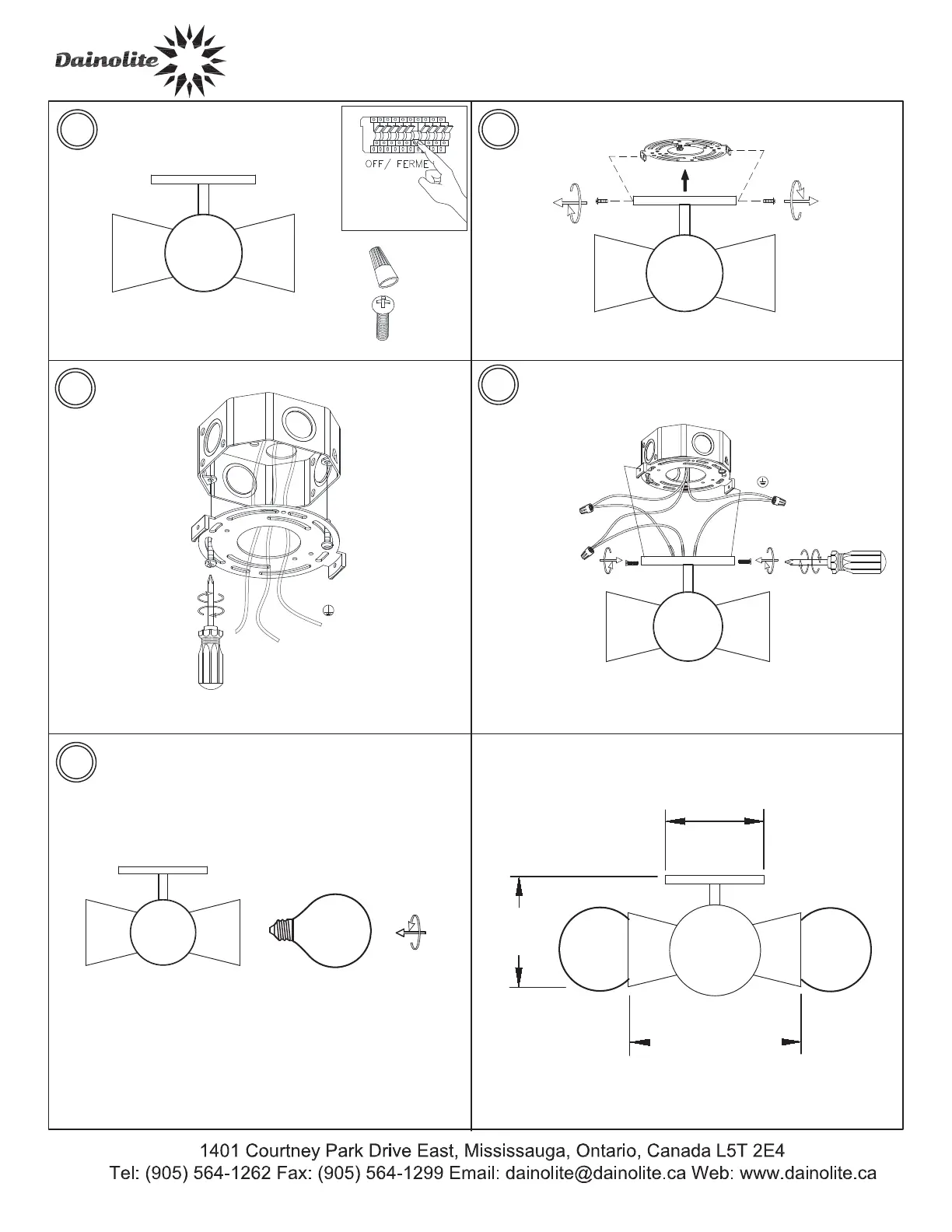 Dainolite

OFF/ FERME

1401 Courtney Park Drive East, Mississauga, Ontario, Canada L5T 2E4
Tel: (905) 564-1262 Fax: (905) 564-1299 Email: dainolite@dainolite.ca Web: www.dainolite.ca