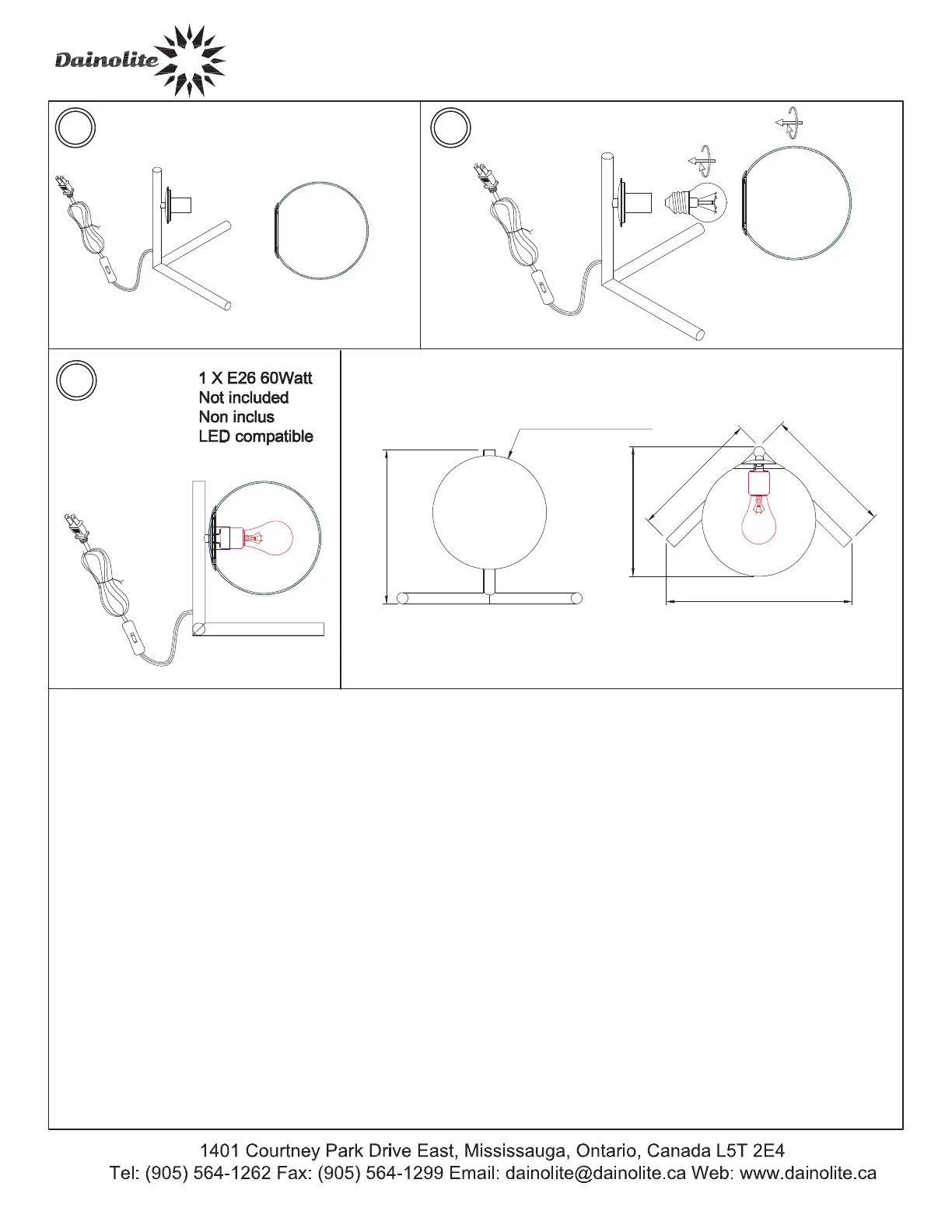 Dainolite

1 X E26 60Watt
Not included
Non inclus
LED compatible

1401 Courtney Park Drive East, Mississauga, Ontario, Canada L5T 2E4
Tel: (905) 564-1262 Fax: (905) 564-1299 Email: dainolite@dainolite.ca Web: www.dainolite.ca