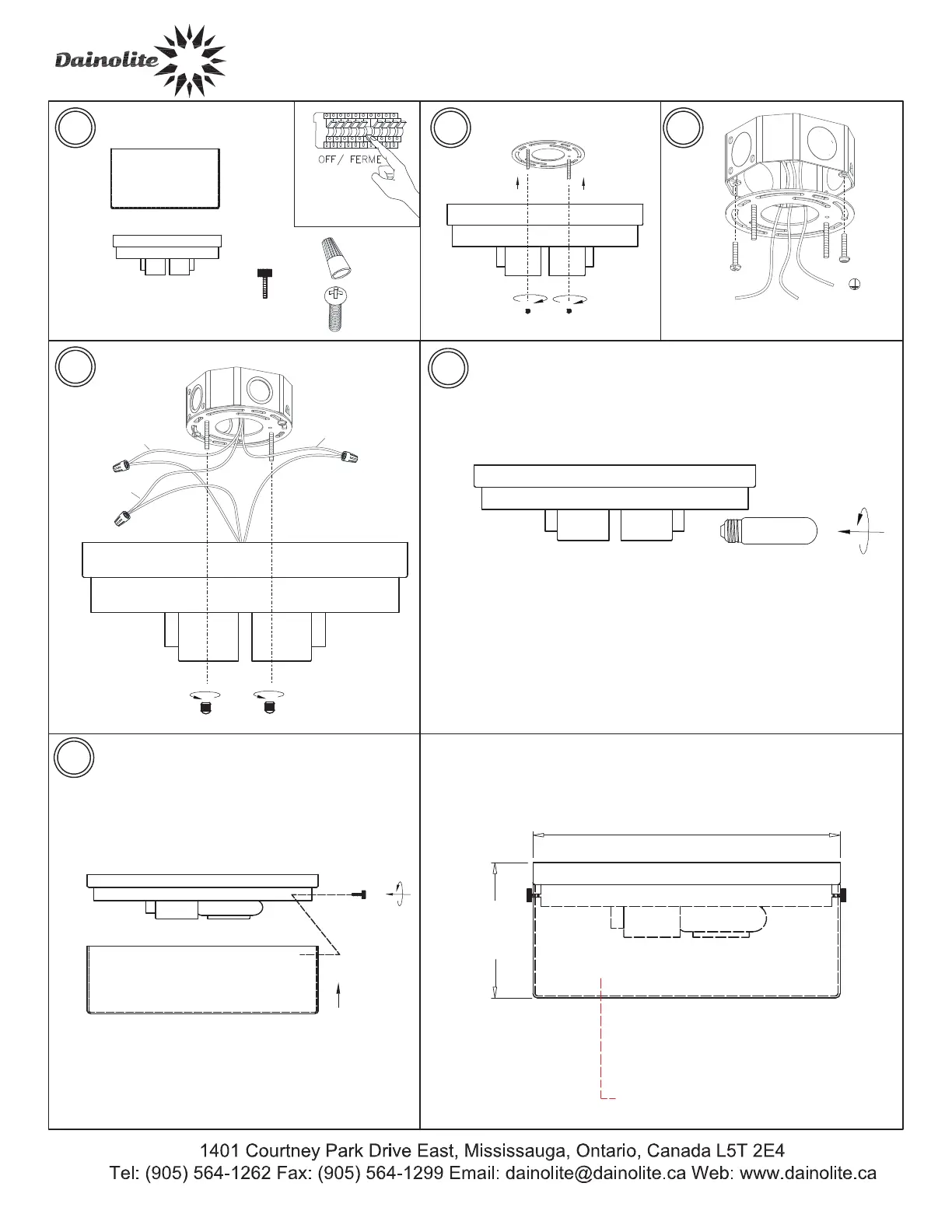 Dainolite

OFF / FERME

1401 Courtney Park Drive East, Mississauga, Ontario, Canada L5T 2E4
Tel: (905) 564-1262 Fax: (905) 564-1299 Email: dainolite@dainolite.ca Web: www.dainolite.ca