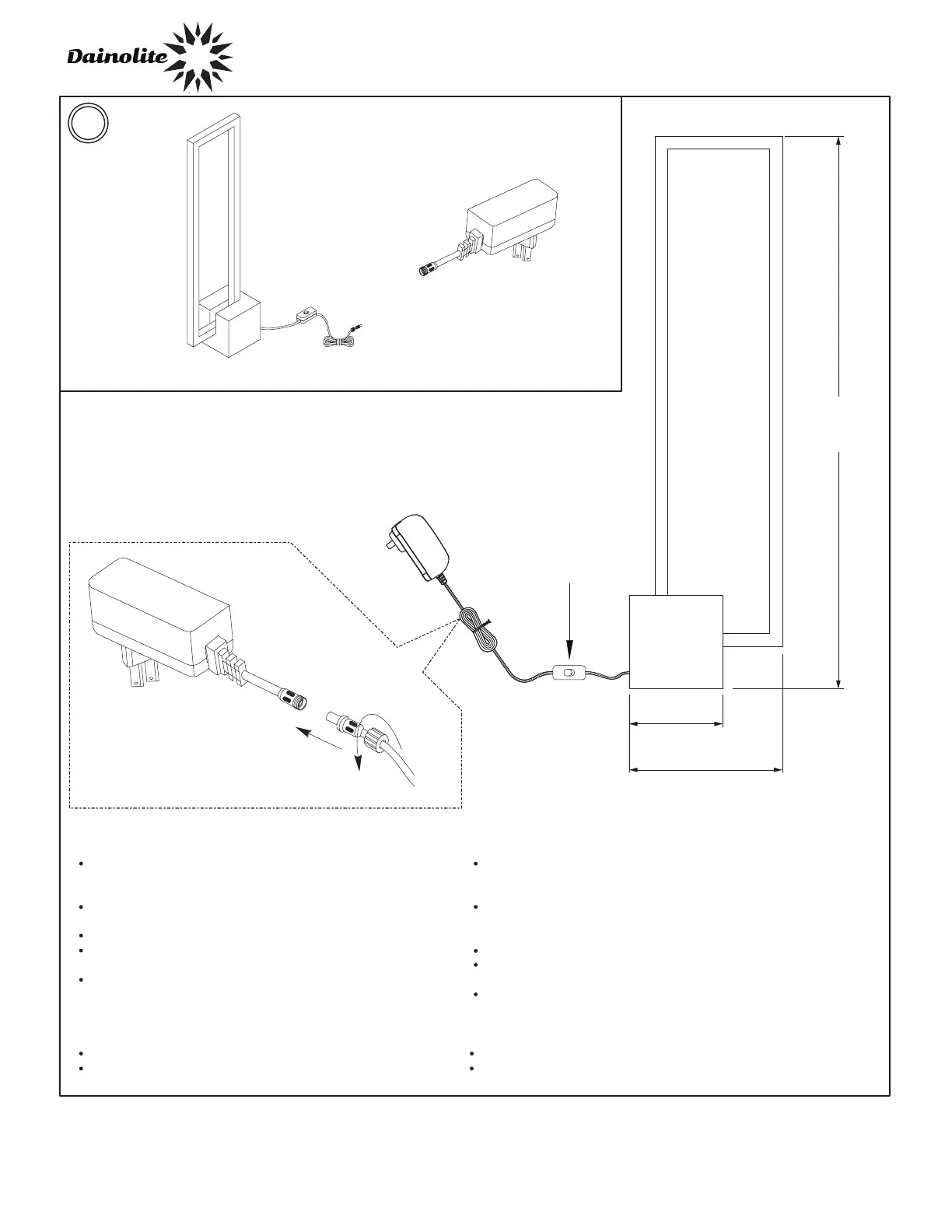 Dainolite