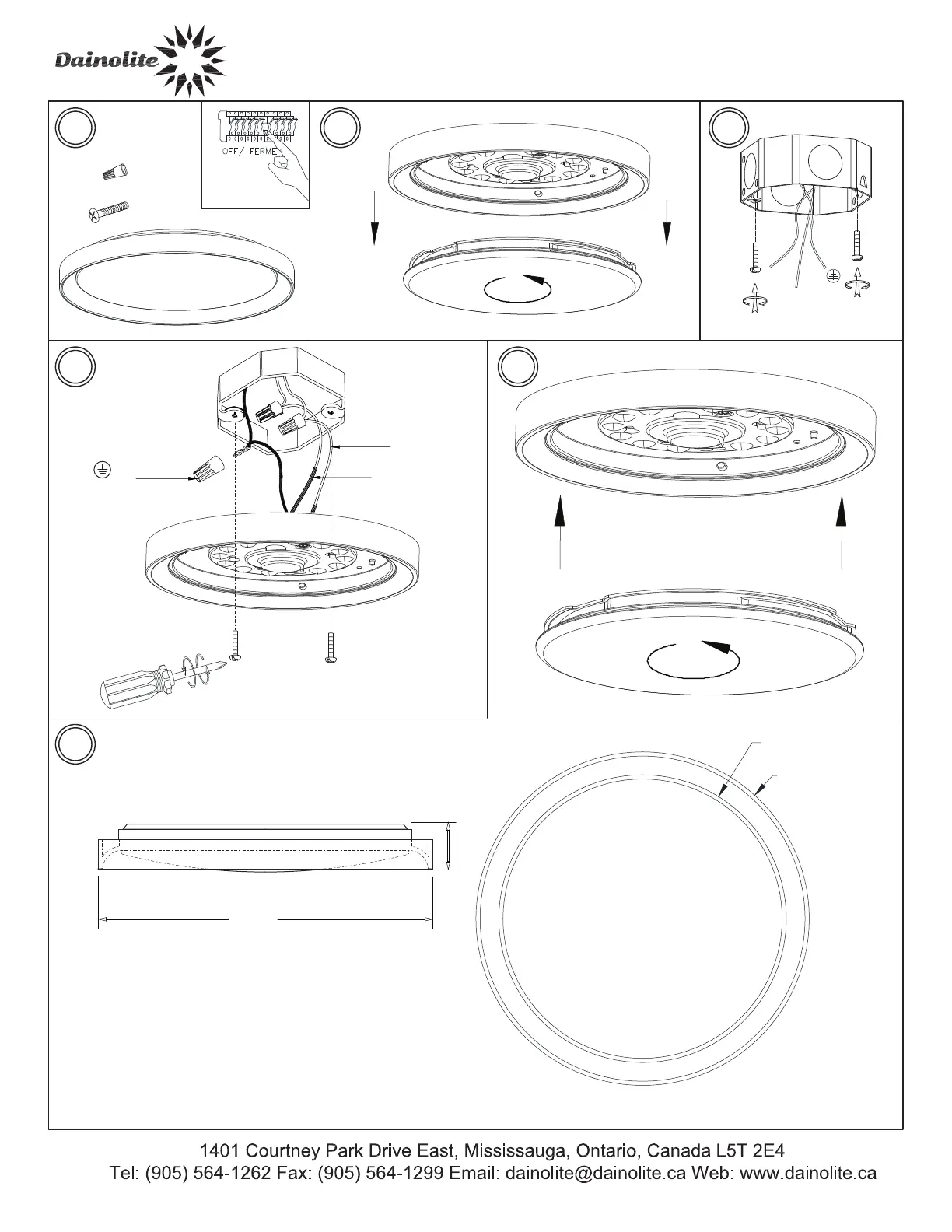 Dainolite

OFF/ FERME

1401 Courtney Park Drive East, Mississauga, Ontario, Canada L5T 2E4
Tel: (905) 564-1262 Fax: (905) 564-1299 Email: dainolite@dainolite.ca Web: www.dainolite.ca