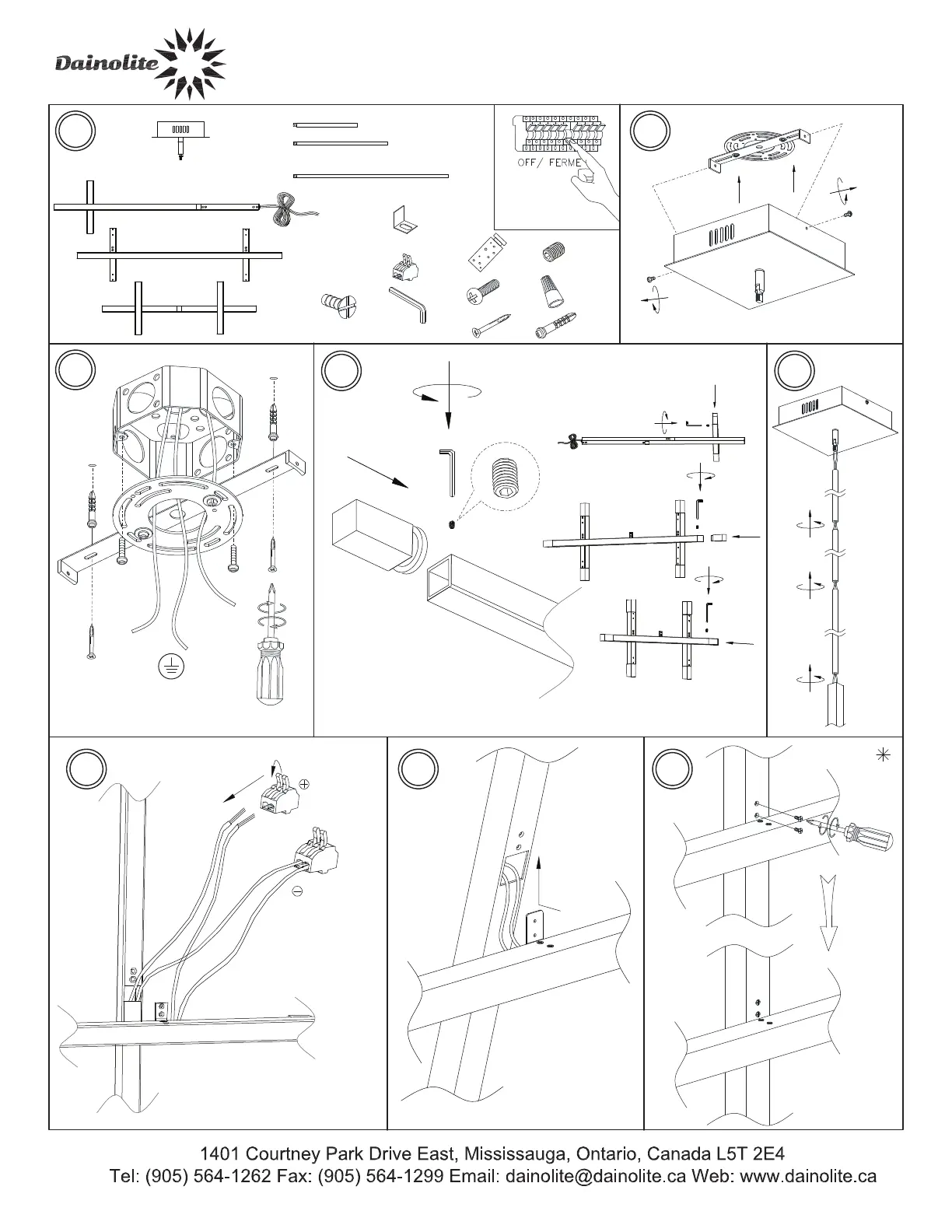 Dainolite

OFF/ FERME

1401 Courtney Park Drive East, Mississauga, Ontario, Canada L5T 2E4
Tel: (905) 564-1262 Fax: (905) 564-1299 Email: dainolite@dainolite.ca Web: www.dainolite.ca