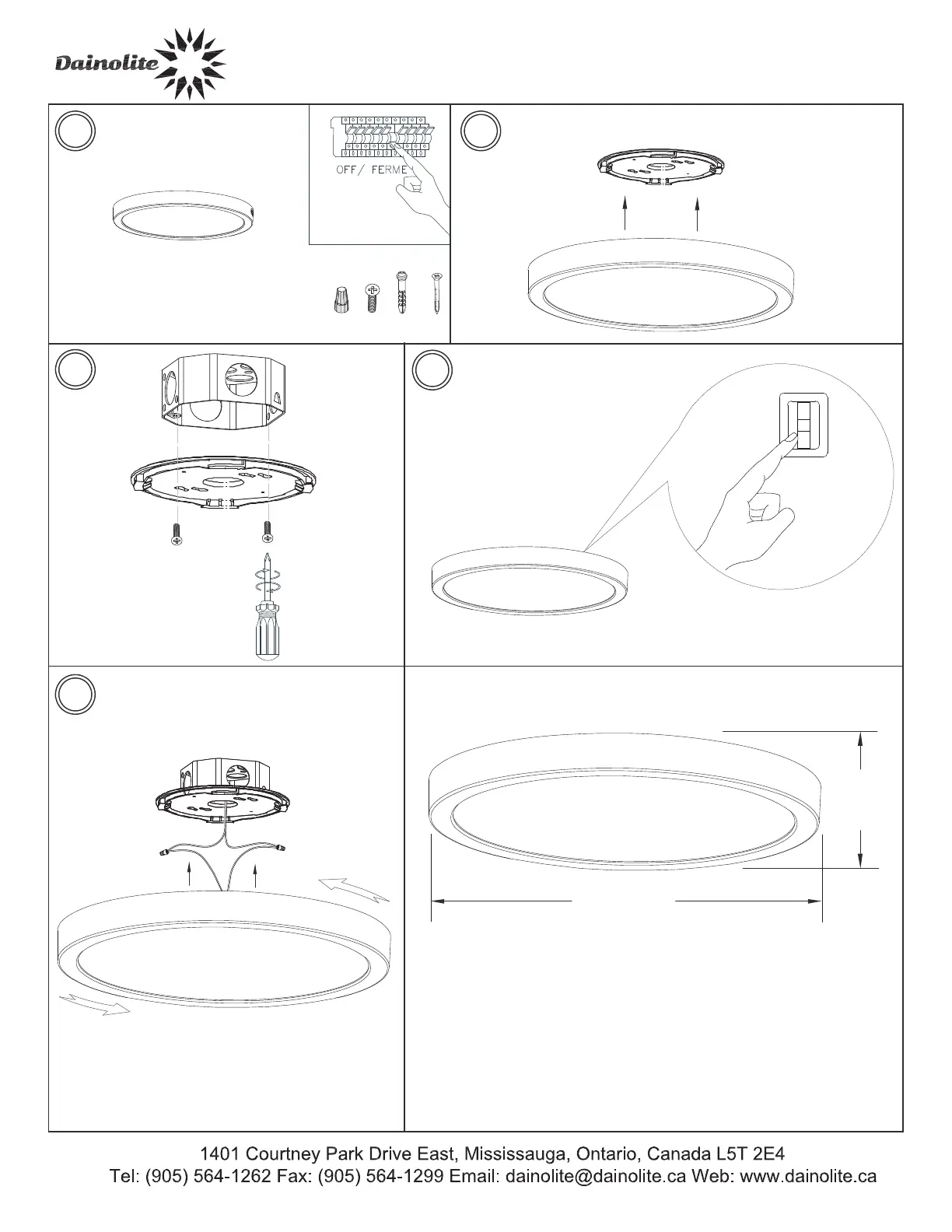 Dainolite

OFF/ FERME

1401 Courtney Park Drive East, Mississauga, Ontario, Canada L5T 2E4
Tel: (905) 564-1262 Fax: (905) 564-1299 Email: dainolite@dainolite.ca Web: www.dainolite.ca