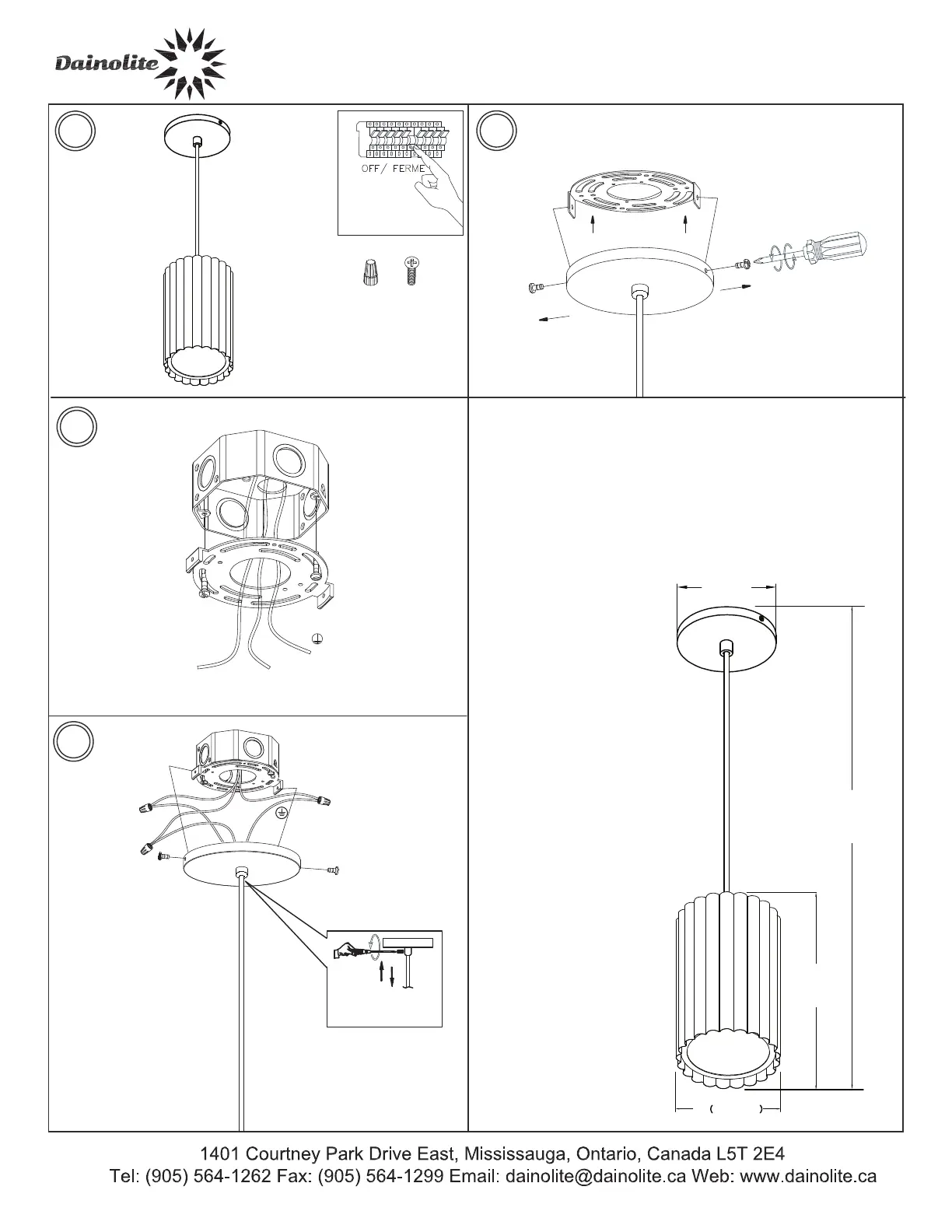 Dainolite

OFF/ FERME

(        )

1401 Courtney Park Drive East, Mississauga, Ontario, Canada L5T 2E4
Tel: (905) 564-1262 Fax: (905) 564-1299 Email: dainolite@dainolite.ca Web: www.dainolite.ca