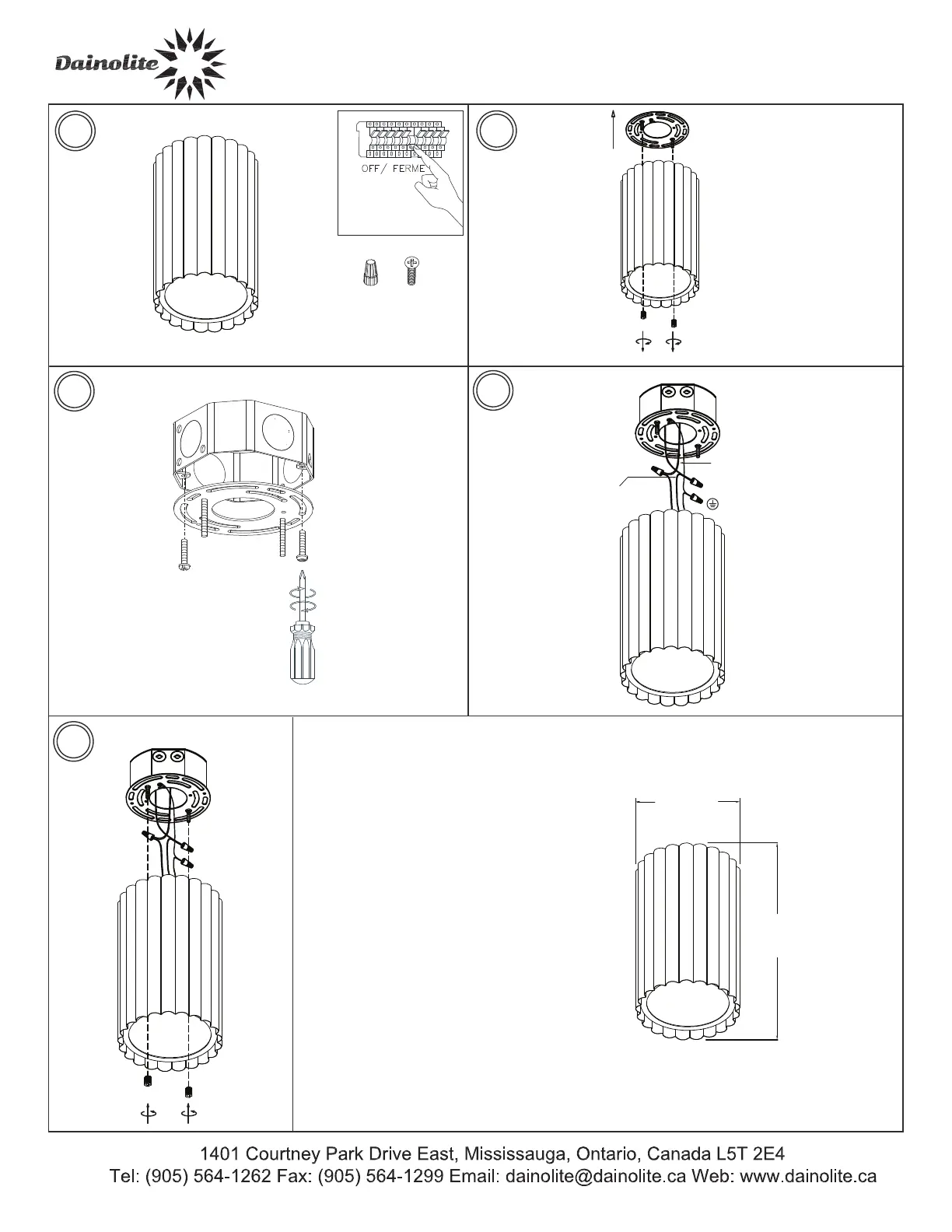 Dainolite

OFF/ FERME

1401 Courtney Park Drive East, Mississauga, Ontario, Canada L5T 2E4
Tel: (905) 564-1262 Fax: (905) 564-1299 Email: dainolite@dainolite.ca Web: www.dainolite.ca