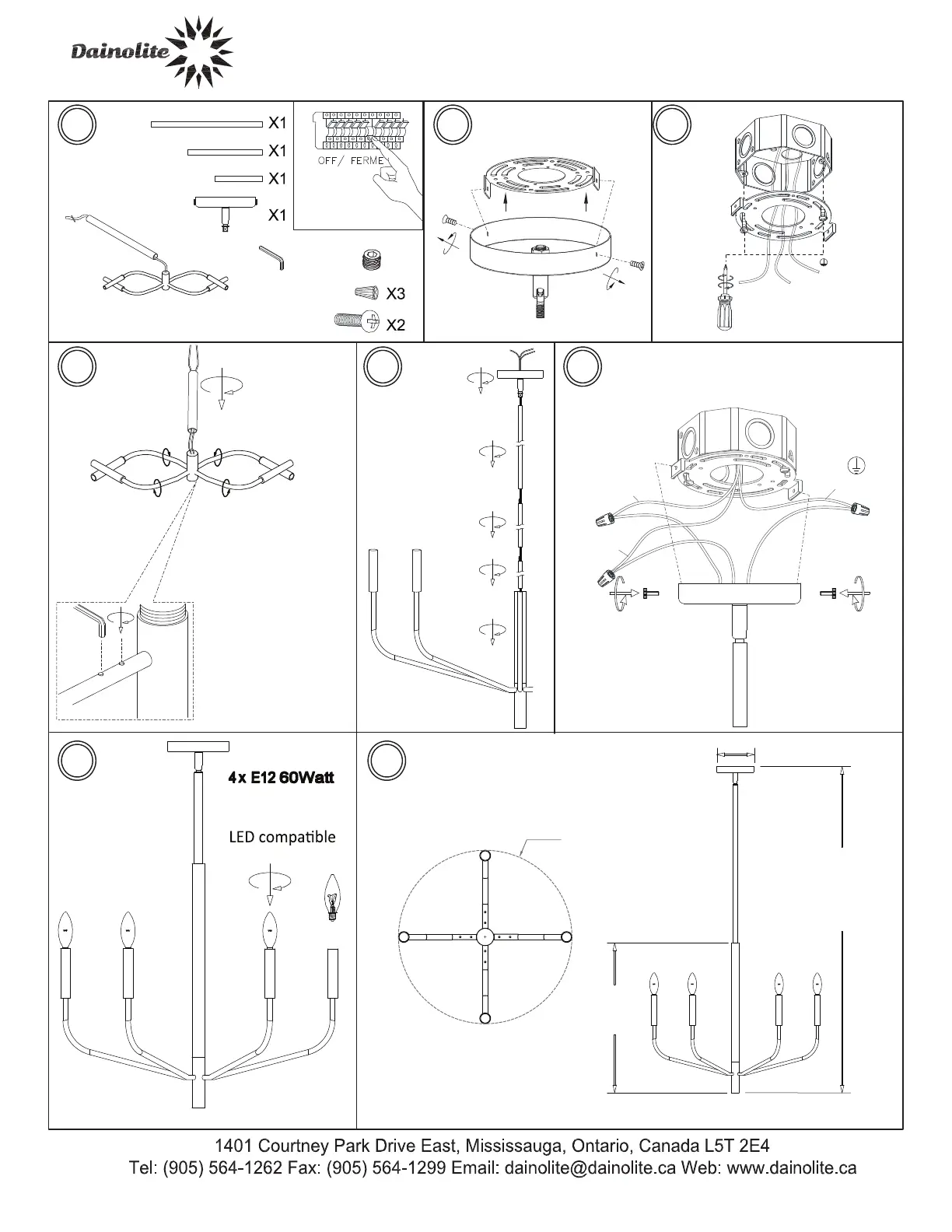 Dainolite

X1
X1
X1
X1
OFF/ FERME
X3
X2

4 x E12 60Watt

LED compatible

1401 Courtney Park Drive East, Mississauga, Ontario, Canada L5T 2E4
Tel: (905) 564-1262 Fax: (905) 564-1299 Email: dainolite@dainolite.ca Web: www.dainolite.ca