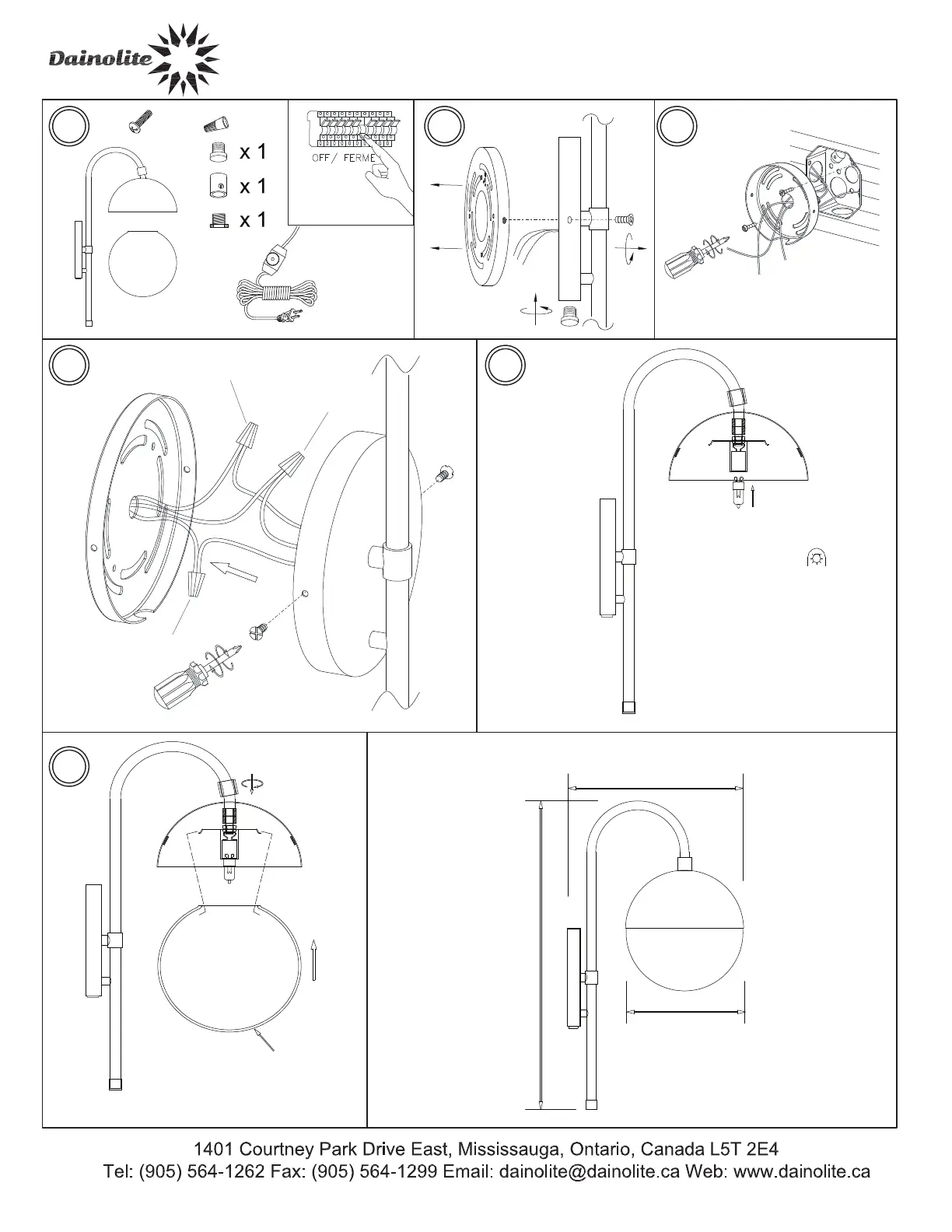 Dainolite

x 1

x 1

x 1

OFF/ FERME

1401 Courtney Park Drive East, Mississauga, Ontario, Canada L5T 2E4
Tel: (905) 564-1262 Fax: (905) 564-1299 Email: dainolite@dainolite.ca Web: www.dainolite.ca