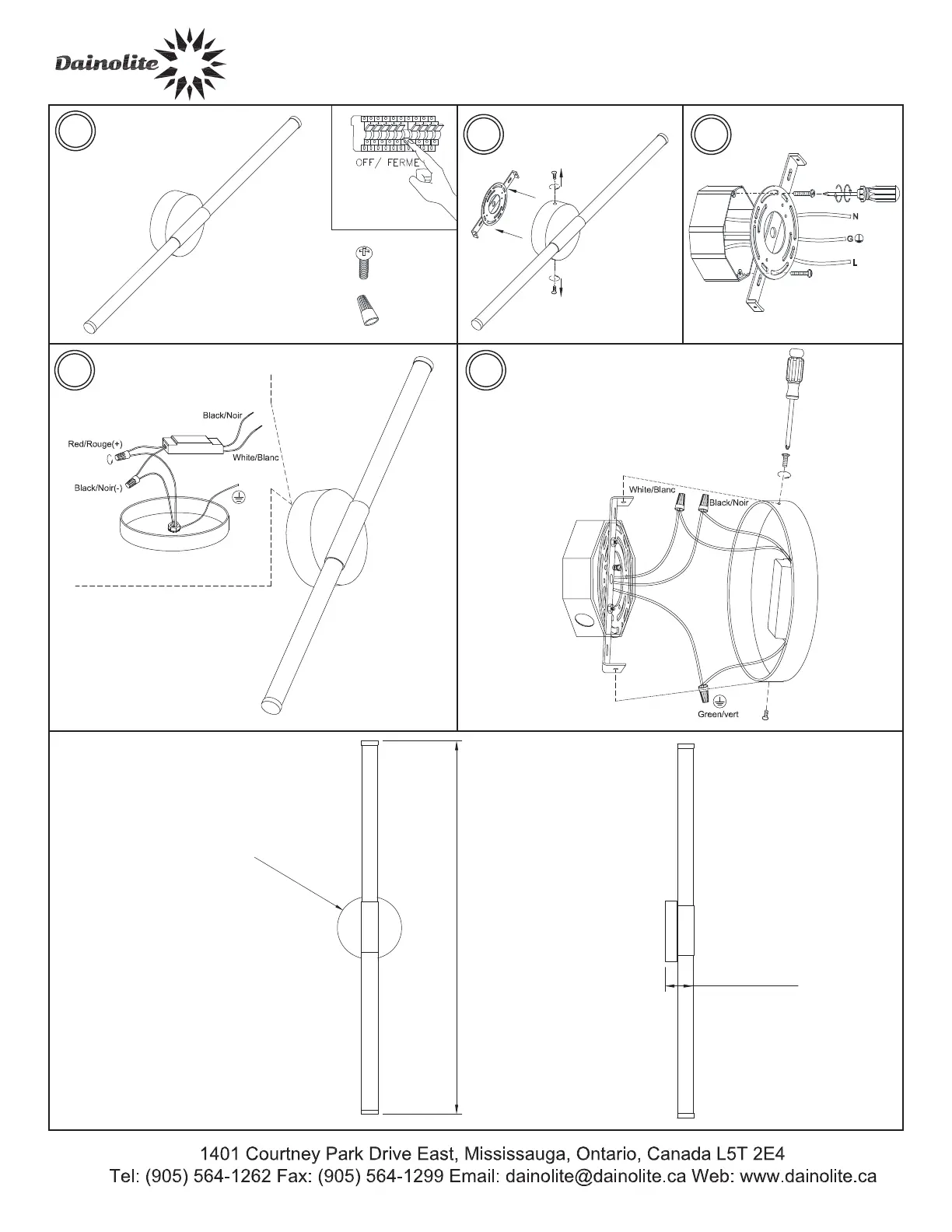 Dainolite

OFF/ FERME

N
G
L

Black/Noir
Red/Rouge(+)
White/Blanc
Black/Noir(-)

White/Blanc
Black/Noir
Green/vert

1401 Courtney Park Drive East, Mississauga, Ontario, Canada L5T 2E4
Tel: (905) 564-1262 Fax: (905) 564-1299 Email: dainolite@dainolite.ca Web: www.dainolite.ca