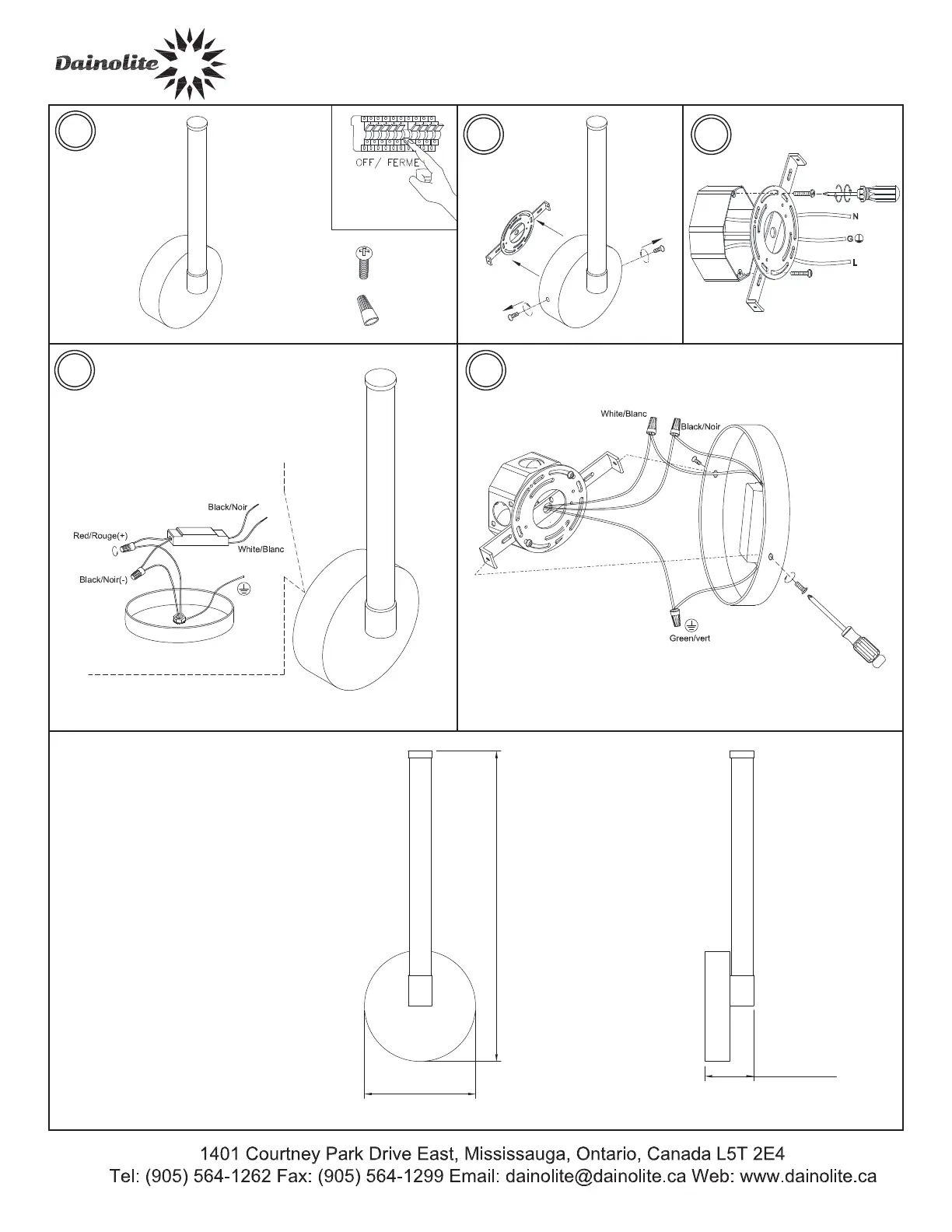 Dainolite

OFF/ FERME

N
G
L

Black/Noir
Red/Rouge(+)
White/Blanc
Black/Noir(-)

White/Blanc
Black/Noir
Green/vert

1401 Courtney Park Drive East, Mississauga, Ontario, Canada L5T 2E4
Tel: (905) 564-1262 Fax: (905) 564-1299 Email: dainolite@dainolite.ca Web: www.dainolite.ca