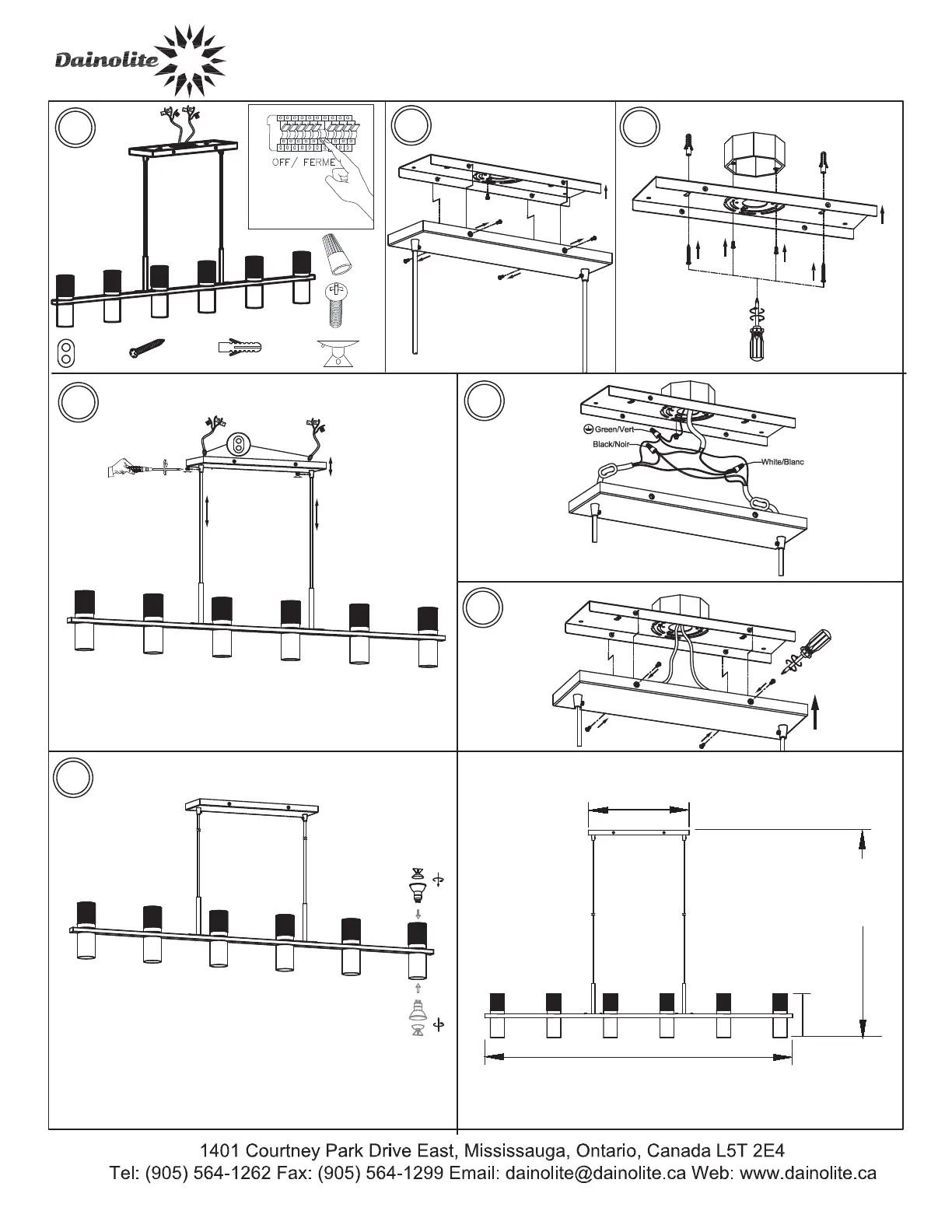 Dainolite

OFF/ FERME

Green/Vert
Black/Noir
White/Blanc

1401 Courtney Park Drive East, Mississauga, Ontario, Canada L5T 2E4
Tel: (905) 564-1262 Fax: (905) 564-1299 Email: dainolite@dainolite.ca Web: www.dainolite.ca