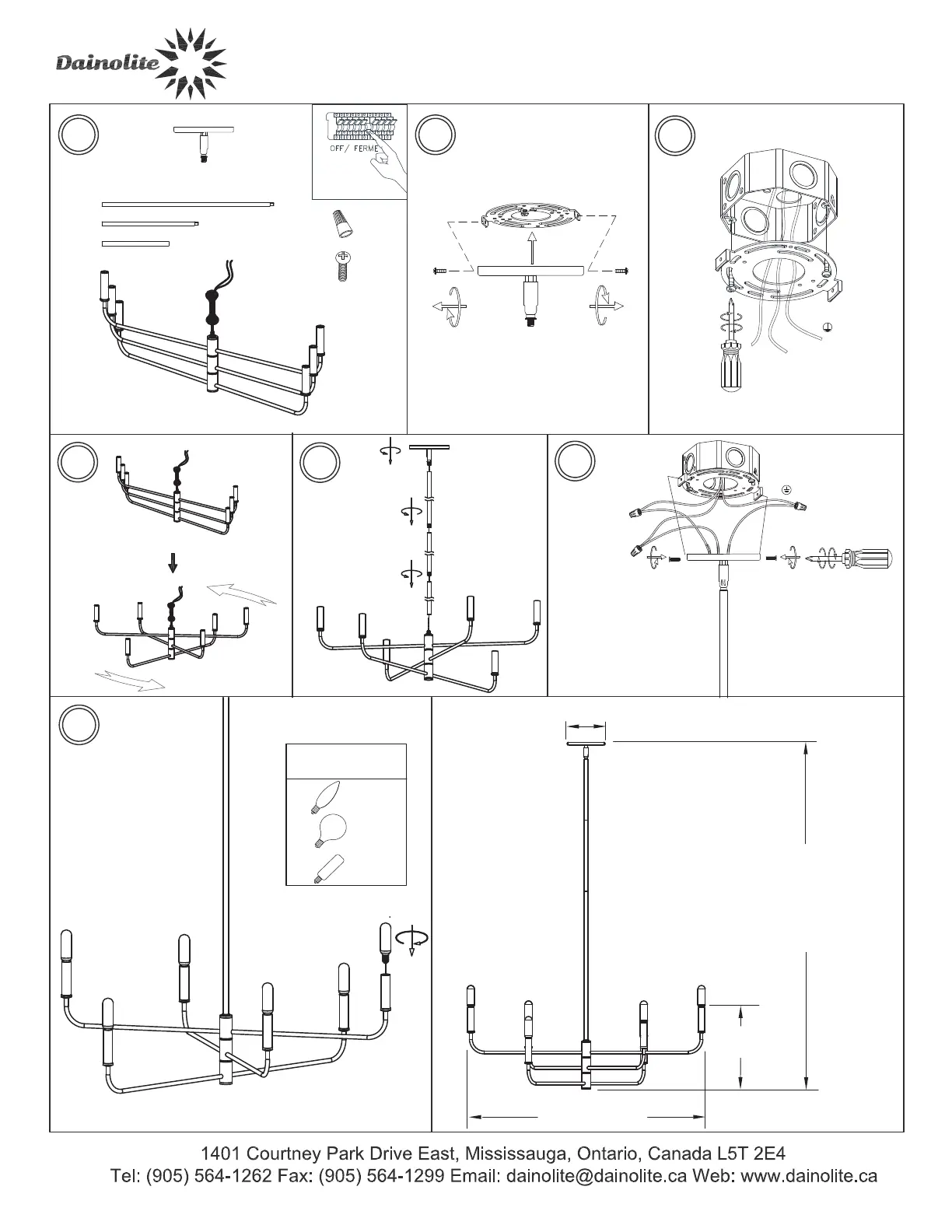 Dainolite

OFF/ FERME

1401 Courtney Park Drive East, Mississauga, Ontario, Canada L5T 2E4
Tel: (905) 564-1262 Fax: (905) 564-1299 Email: dainolite@dainolite.ca Web: www.dainolite.ca