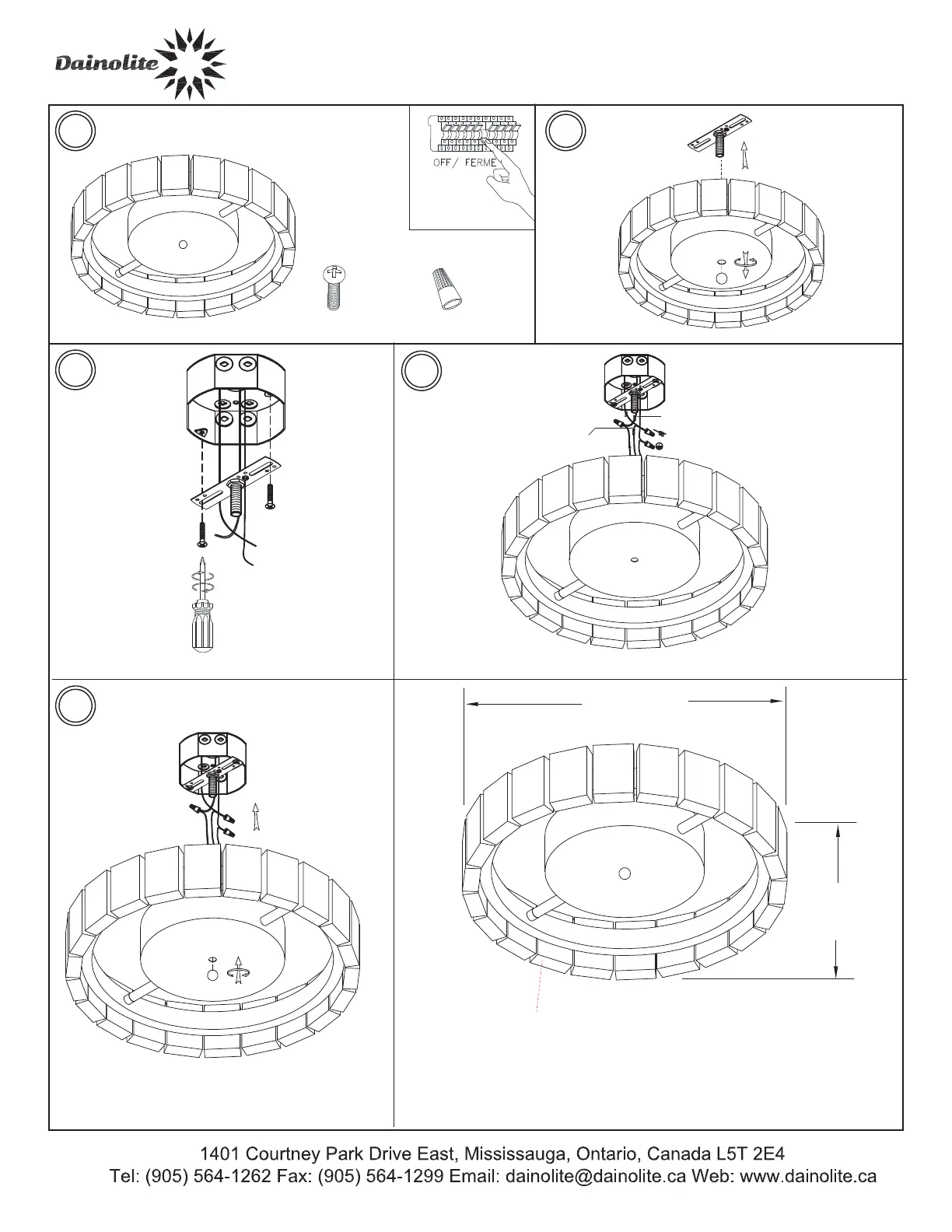 Dainolite

OFF/ FERME

1401 Courtney Park Drive East, Mississauga, Ontario, Canada L5T 2E4
Tel: (905) 564-1262 Fax: (905) 564-1299 Email: dainolite@dainolite.ca Web: www.dainolite.ca