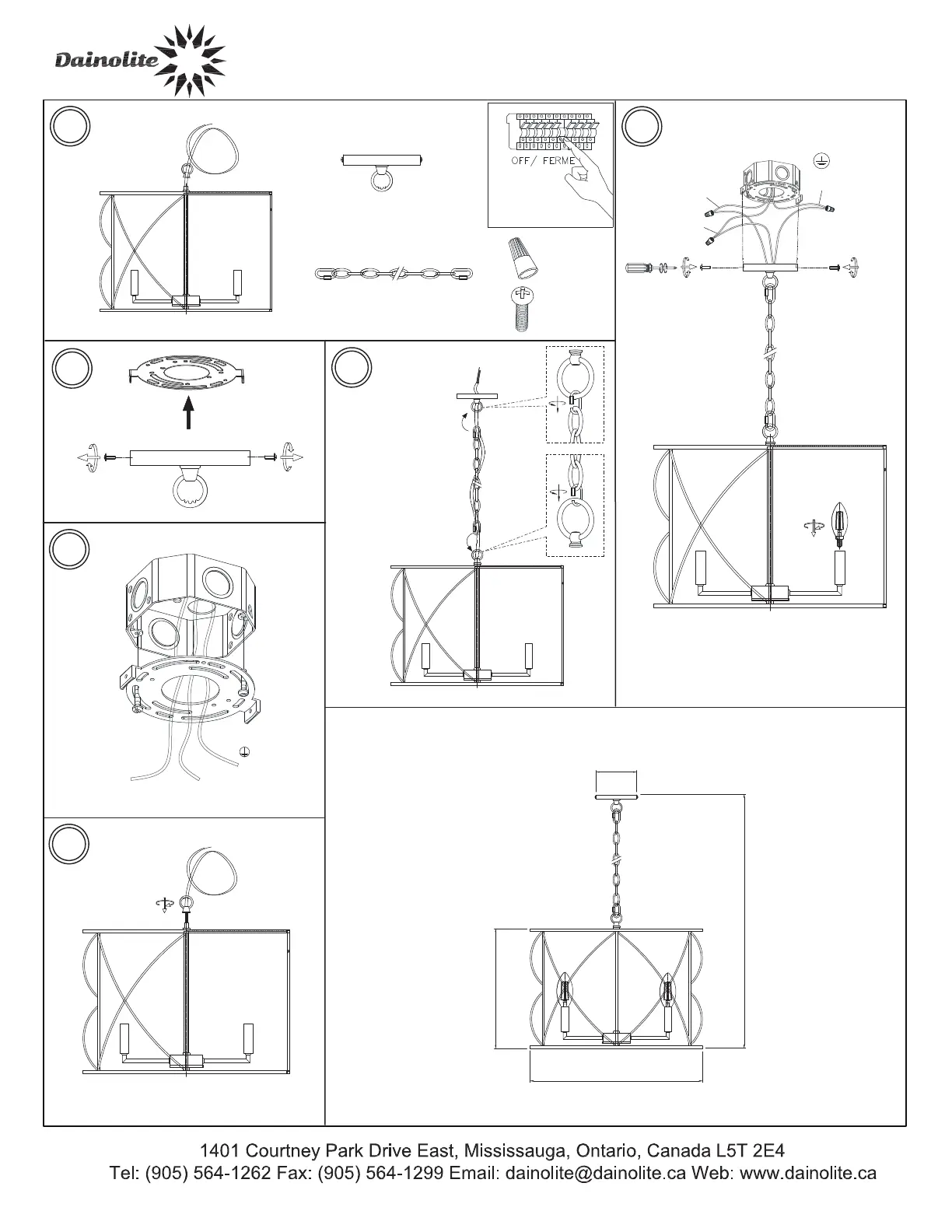 Dainolite

OFF/ FERME

1401 Courtney Park Drive East, Mississauga, Ontario, Canada L5T 2E4
Tel: (905) 564-1262 Fax: (905) 564-1299 Email: dainolite@dainolite.ca Web: www.dainolite.ca