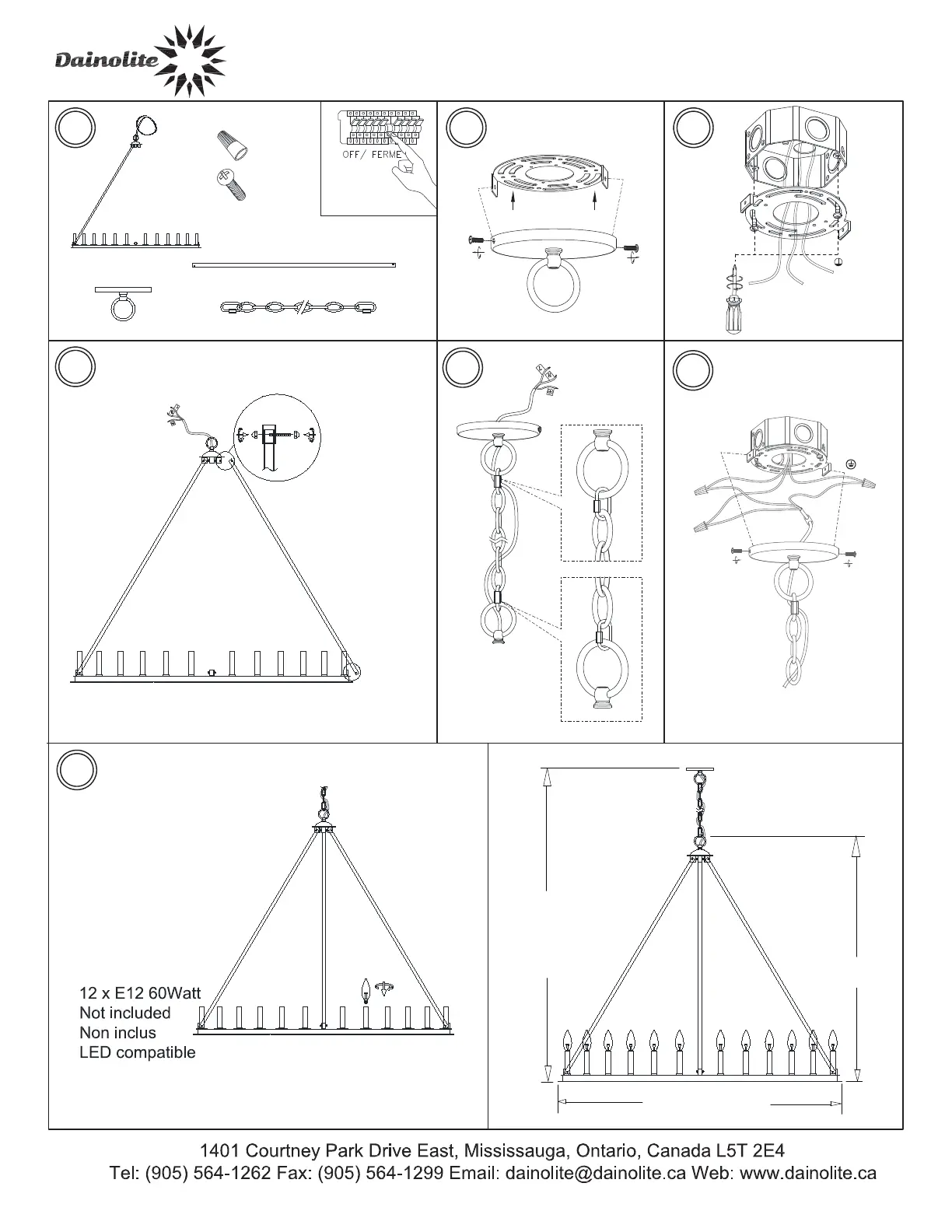 Dainolite

OFF/ FERME

12 x E12 60Watt
Not included
Non inclus
LED compatible

1401 Courtney Park Drive East, Mississauga, Ontario, Canada L5T 2E4
Tel: (905) 564-1262 Fax: (905) 564-1299 Email: dainolite@dainolite.ca Web: www.dainolite.ca