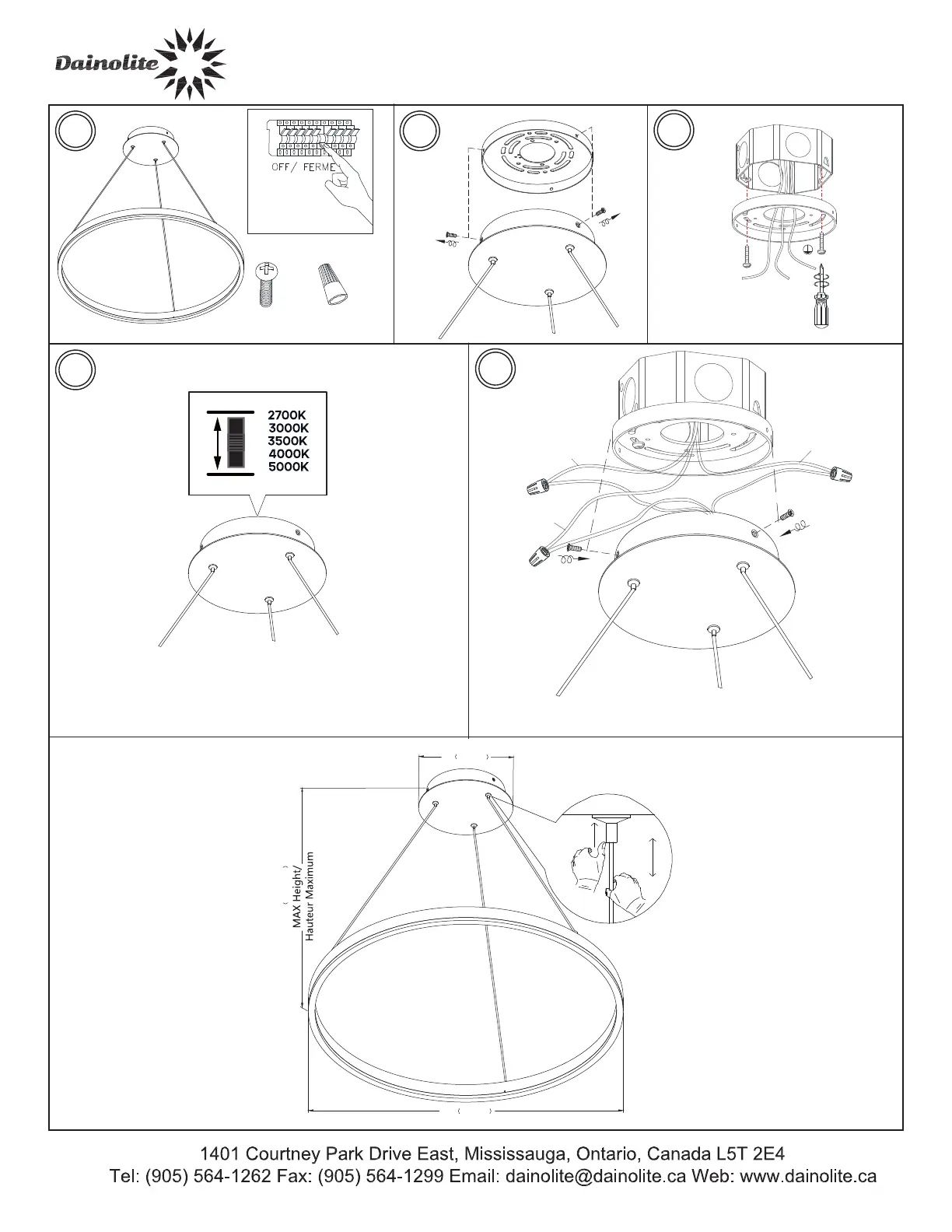 Dainolite

OFF/ FERME

2700K
3000K
3500K
4000K
5000K

( )

( )
MAX Height/
Hauteur Maximum

( )

1401 Courtney Park Drive East, Mississauga, Ontario, Canada L5T 2E4
Tel: (905) 564-1262 Fax: (905) 564-1299 Email: dainolite@dainolite.ca Web: www.dainolite.ca