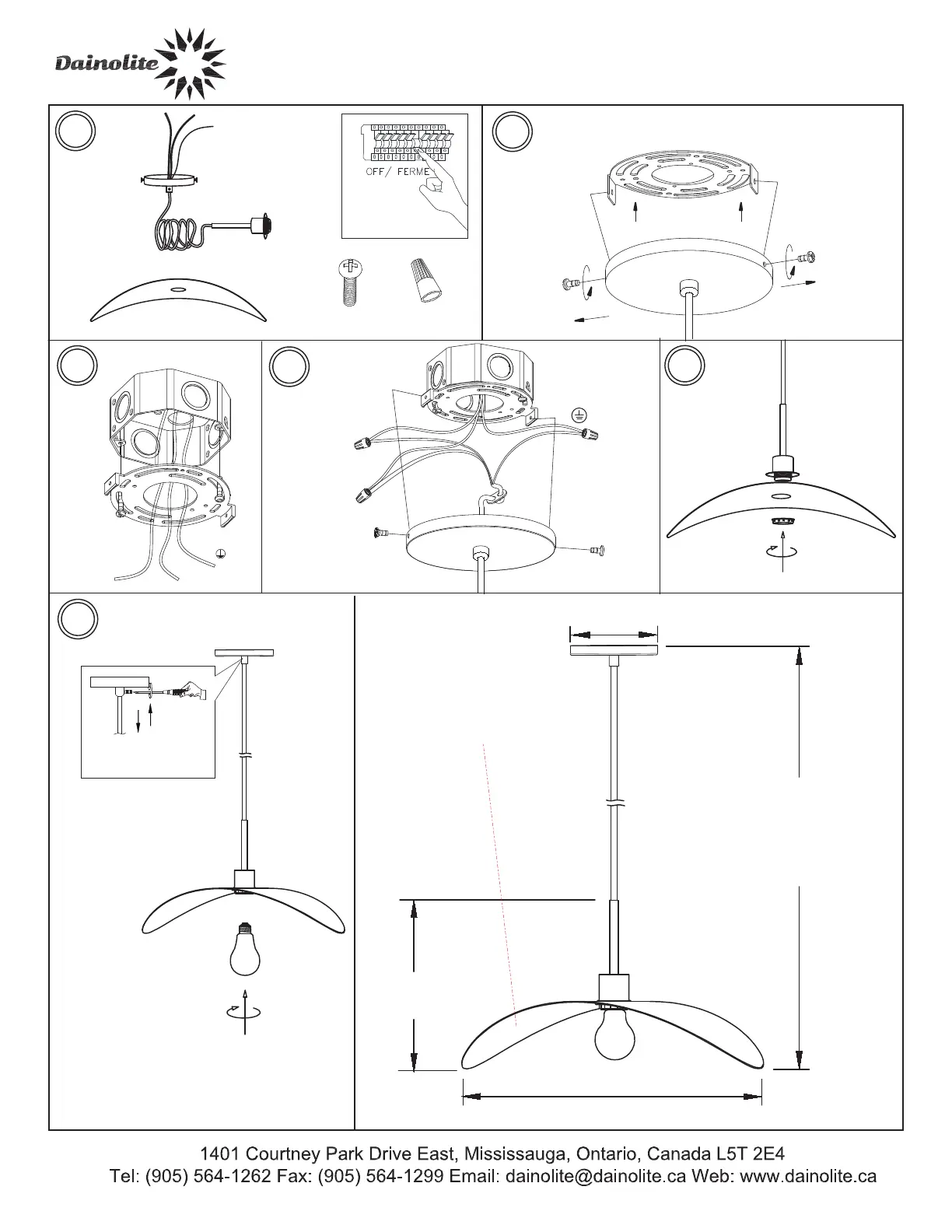 Dainolite

OFF/ FERME

1401 Courtney Park Drive East, Mississauga, Ontario, Canada L5T 2E4
Tel: (905) 564-1262 Fax: (905) 564-1299 Email: dainolite@dainolite.ca Web: www.dainolite.ca